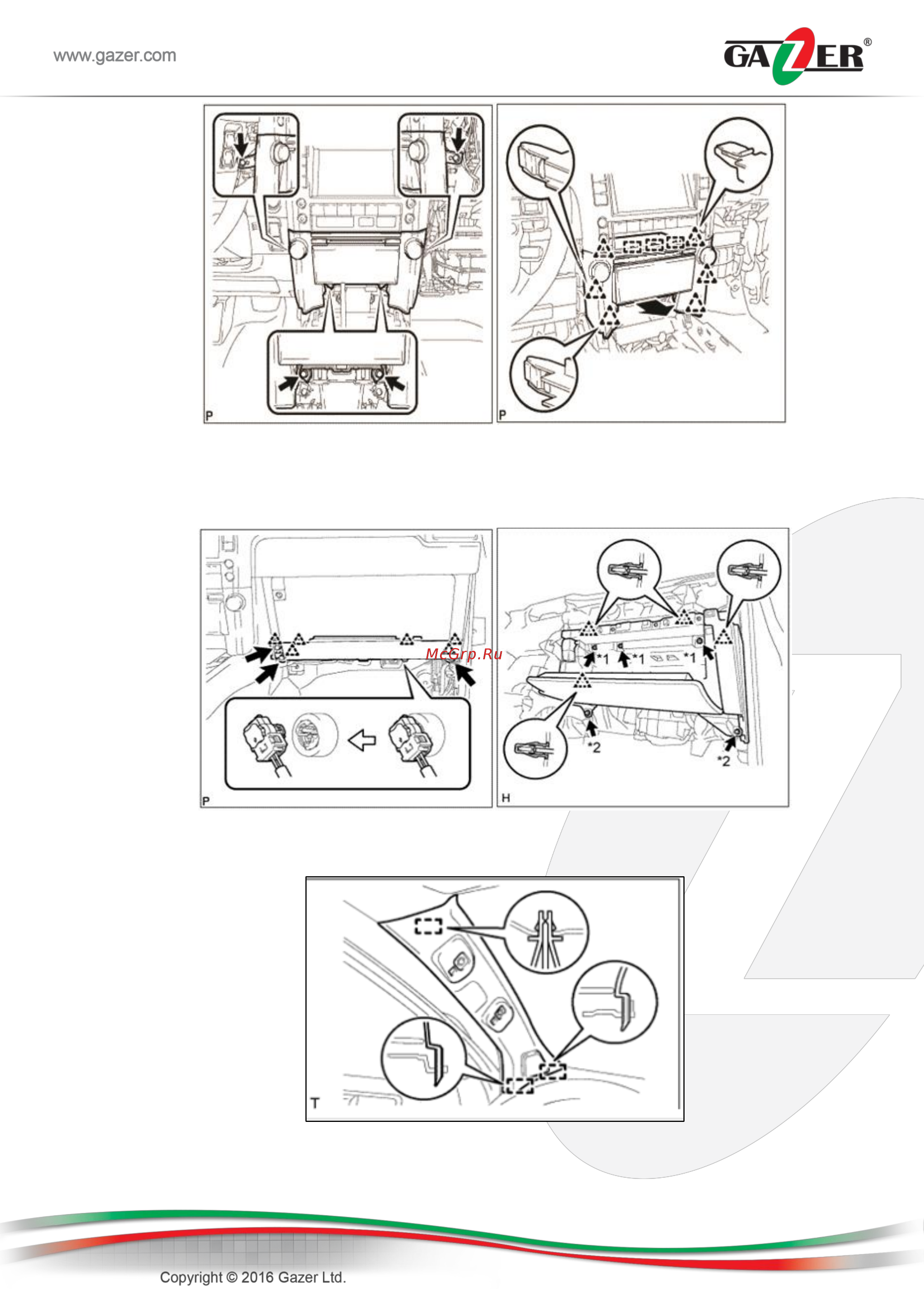 www.gazer.com

GAZER®

P

P

McGrp.Ru

P

*1 *1 *1

*2 *2

H

T

Copyright © 2016 Gazer Ltd.