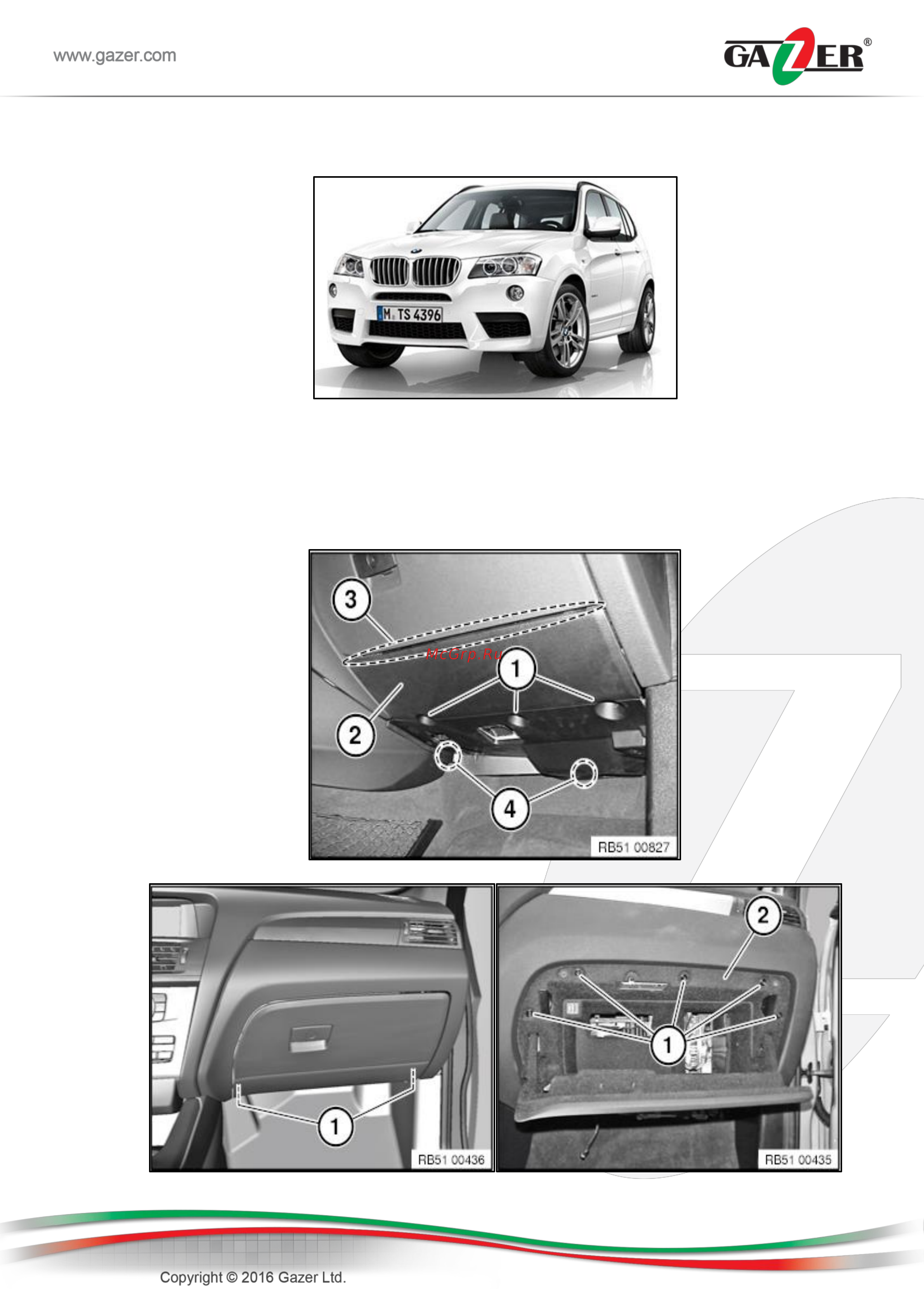 www.gazer.com

GAZER®

M TS 4396

3

McGrp.Ru

1

2

4

RB51 00827

1

RB51 00436

2

1

RB51 00435

Copyright © 2016 Gazer Ltd.