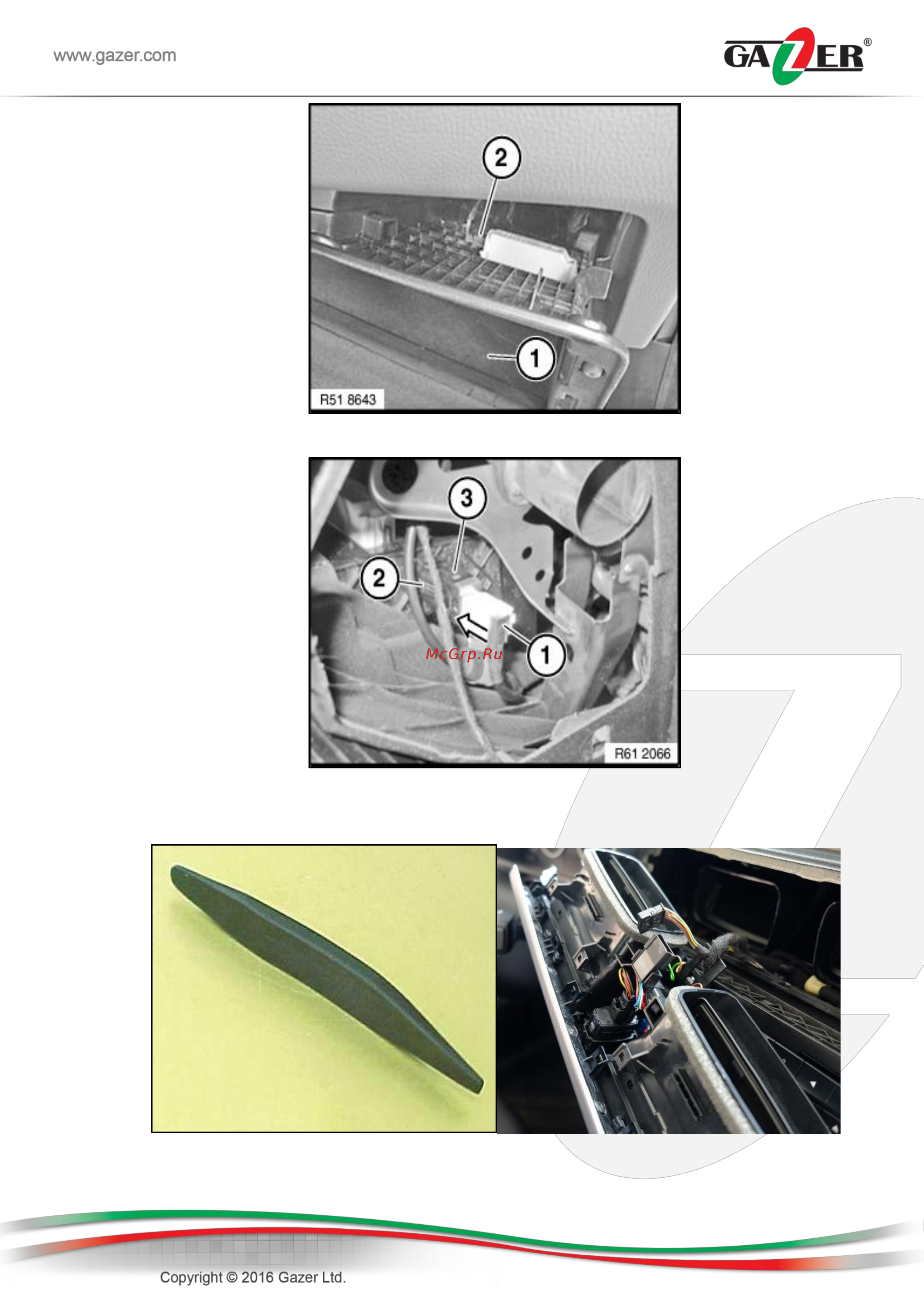 www.gazer.com

GAZER®

2

1

R51 8643

3

2

1

McGrp.Ru

R61 2066

Copyright © 2016 Gazer Ltd.