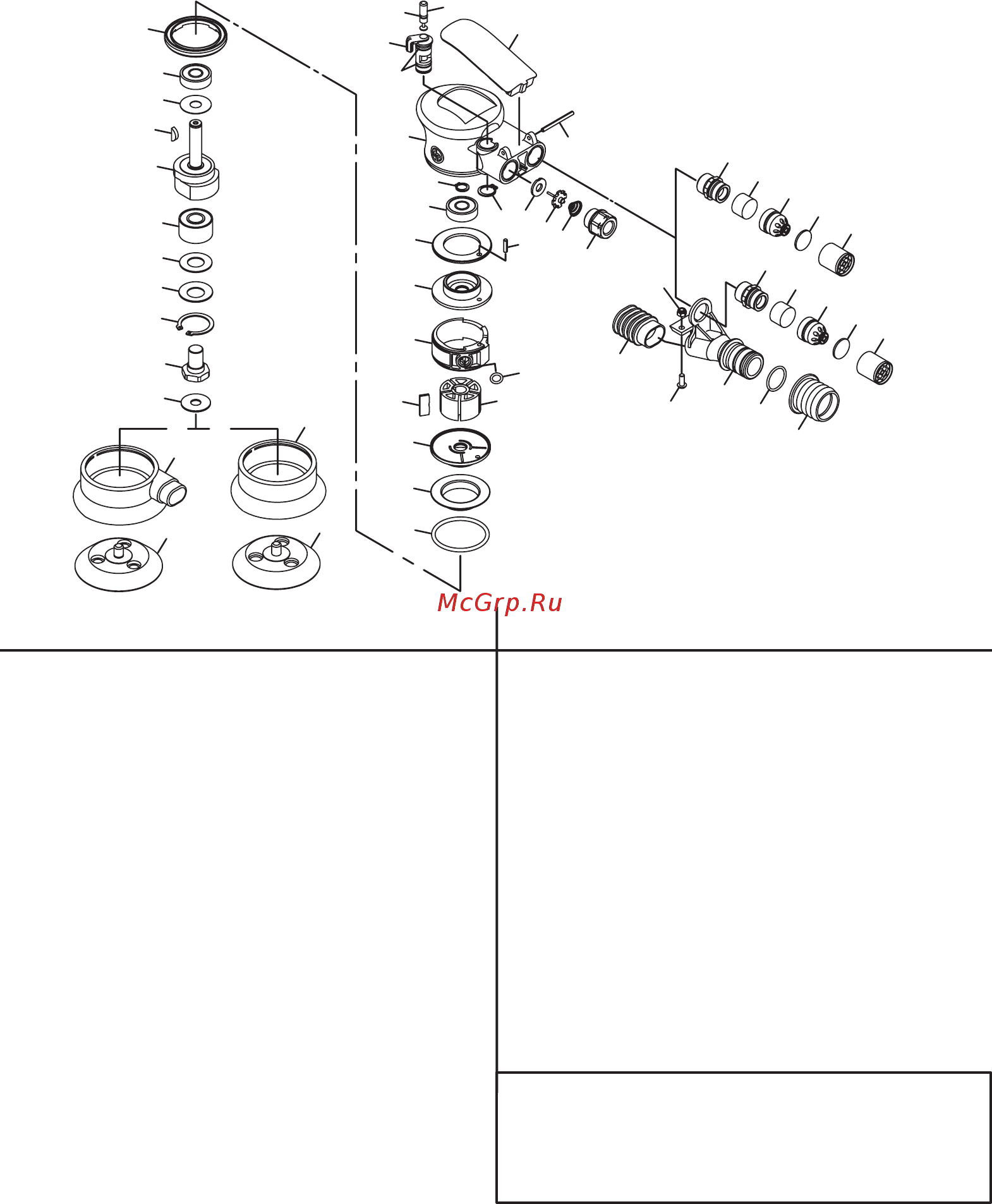 McGrp.Ru