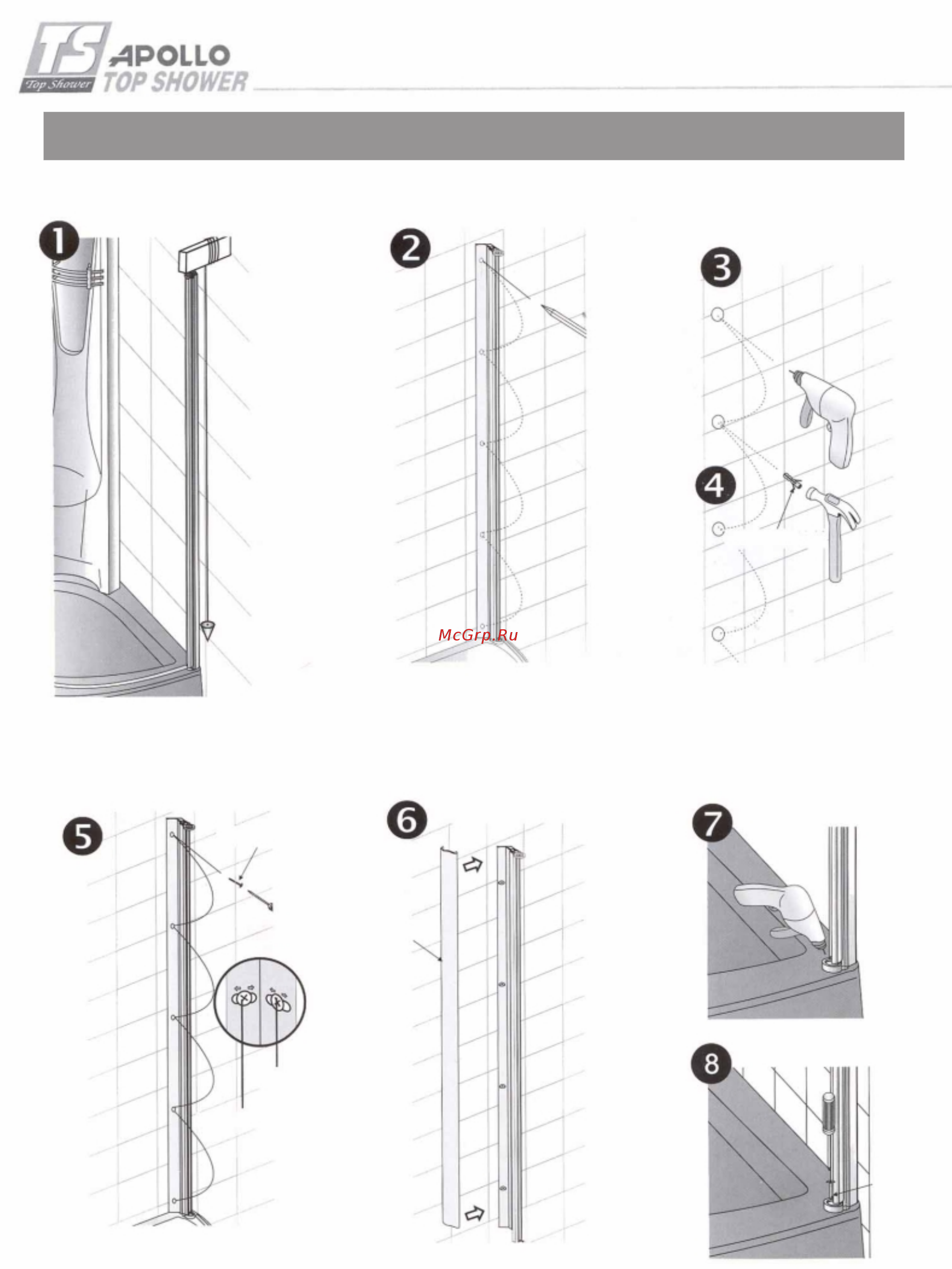 TS Top Shower APOLLO TOP SHOWER

1

2

3

4

McGrp.Ru

5

6

7

8