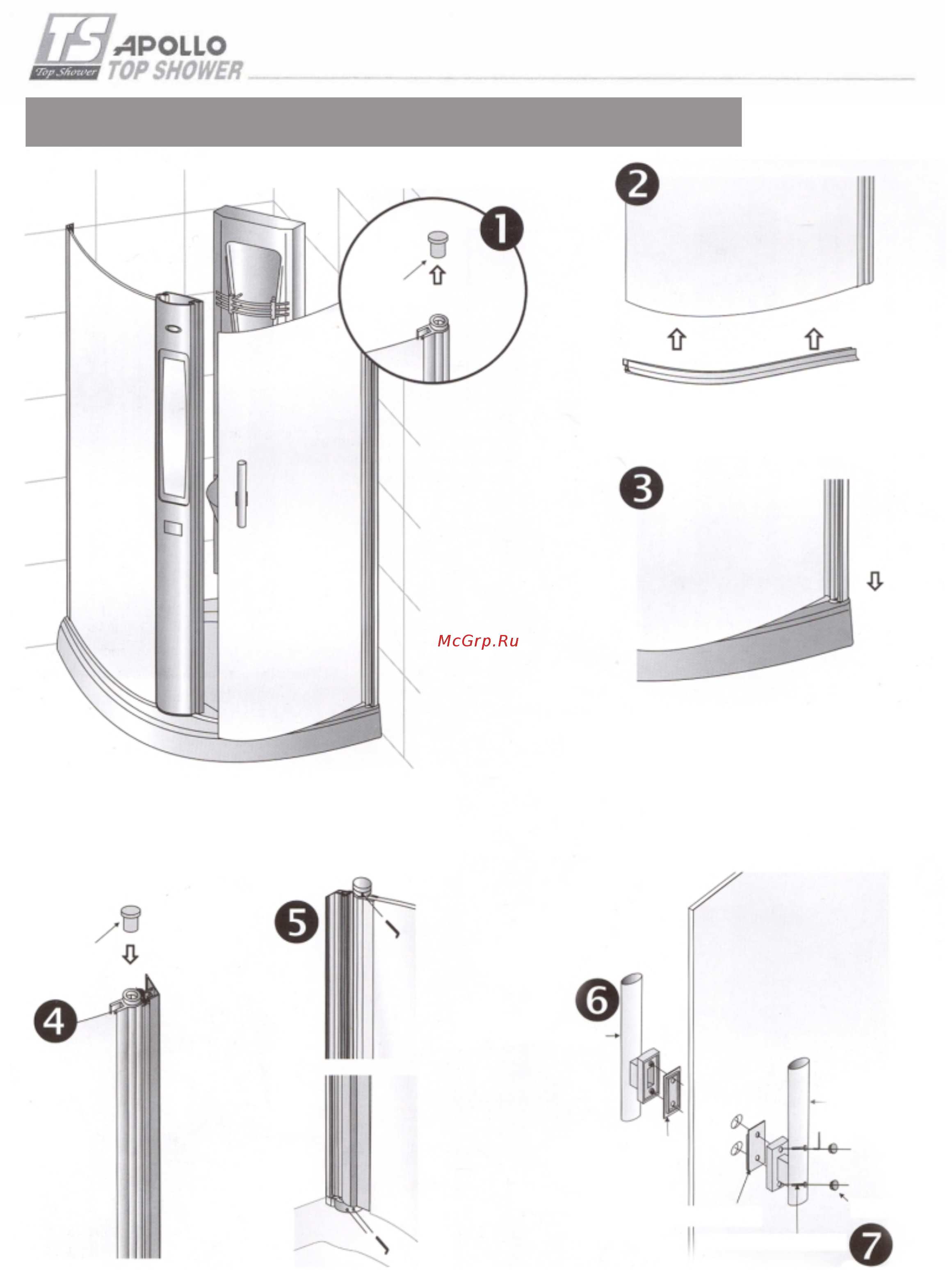 TS Top Shower APOLLO TOP SHOWER

1

2

3

McGrp.Ru

4

5

6

7