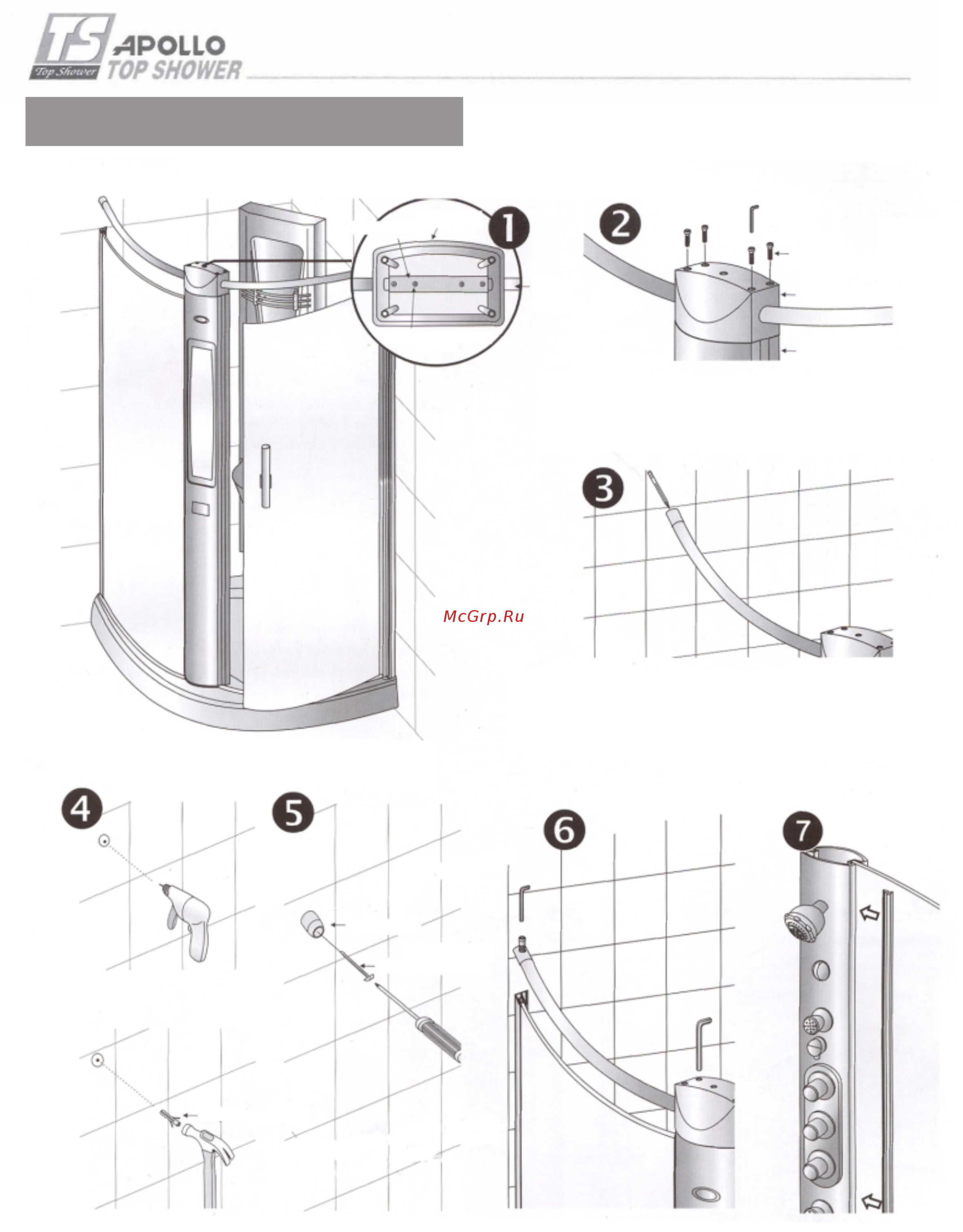 TS Top Shower APOLLO TOP SHOWER

1

2

3

McGrp.Ru

4

5

6

7