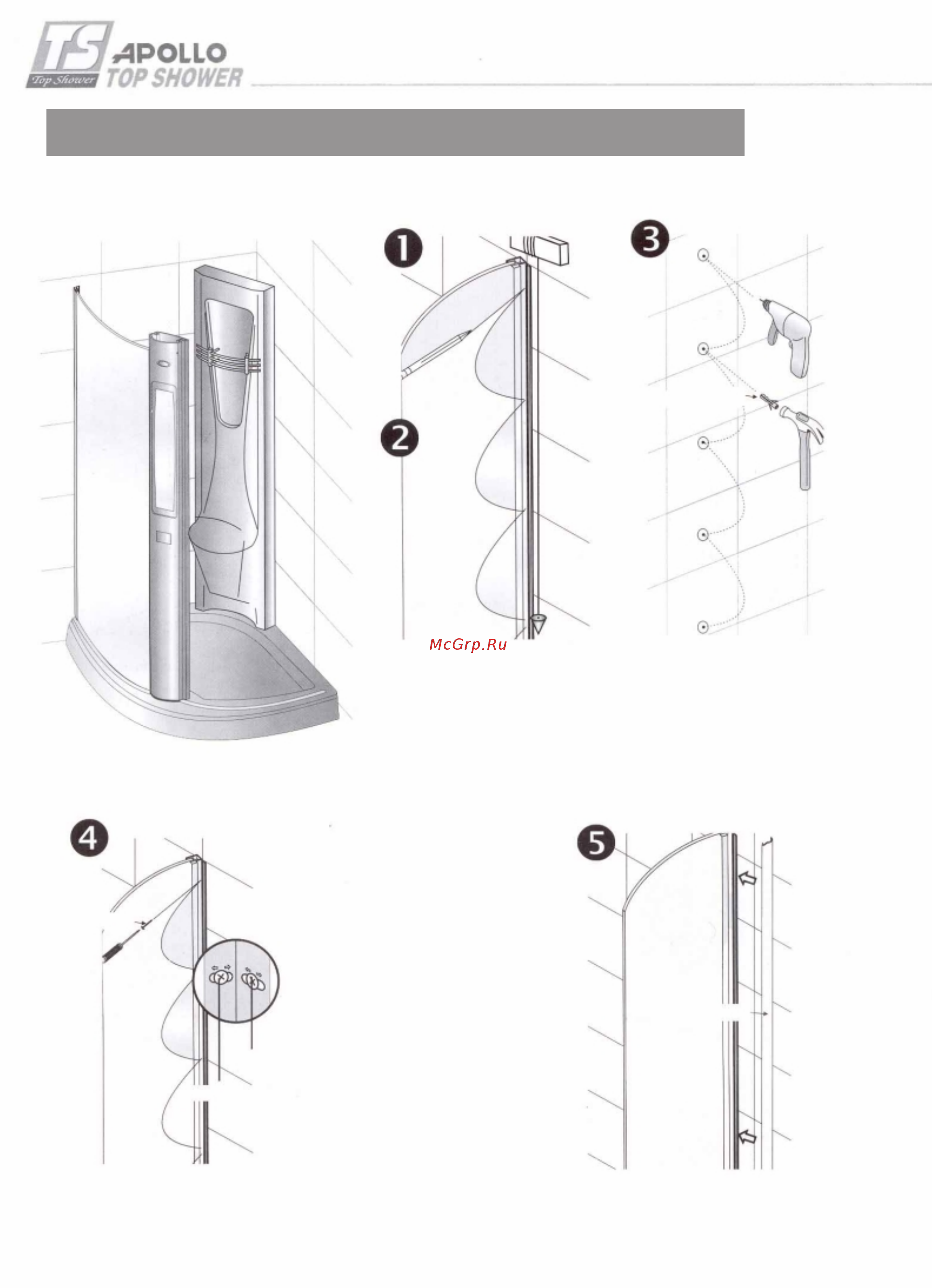 TS
Top Shower
APOLLO
TOP SHOWER

1

2

3

McGrp.Ru

4

5