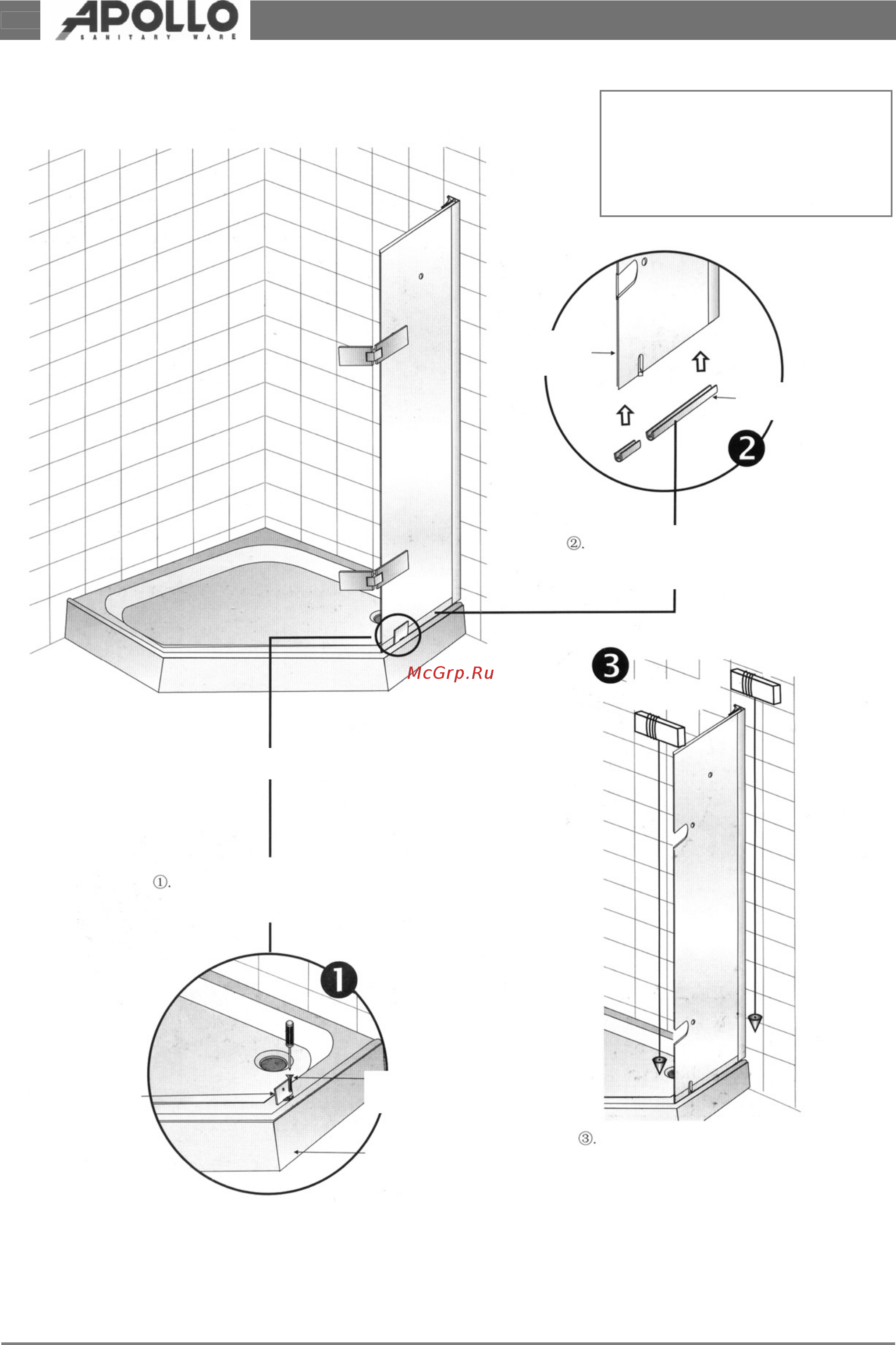 APOLLO
SANITARY WARE

2

②.

McGrp.Ru

3

①.

1

③.