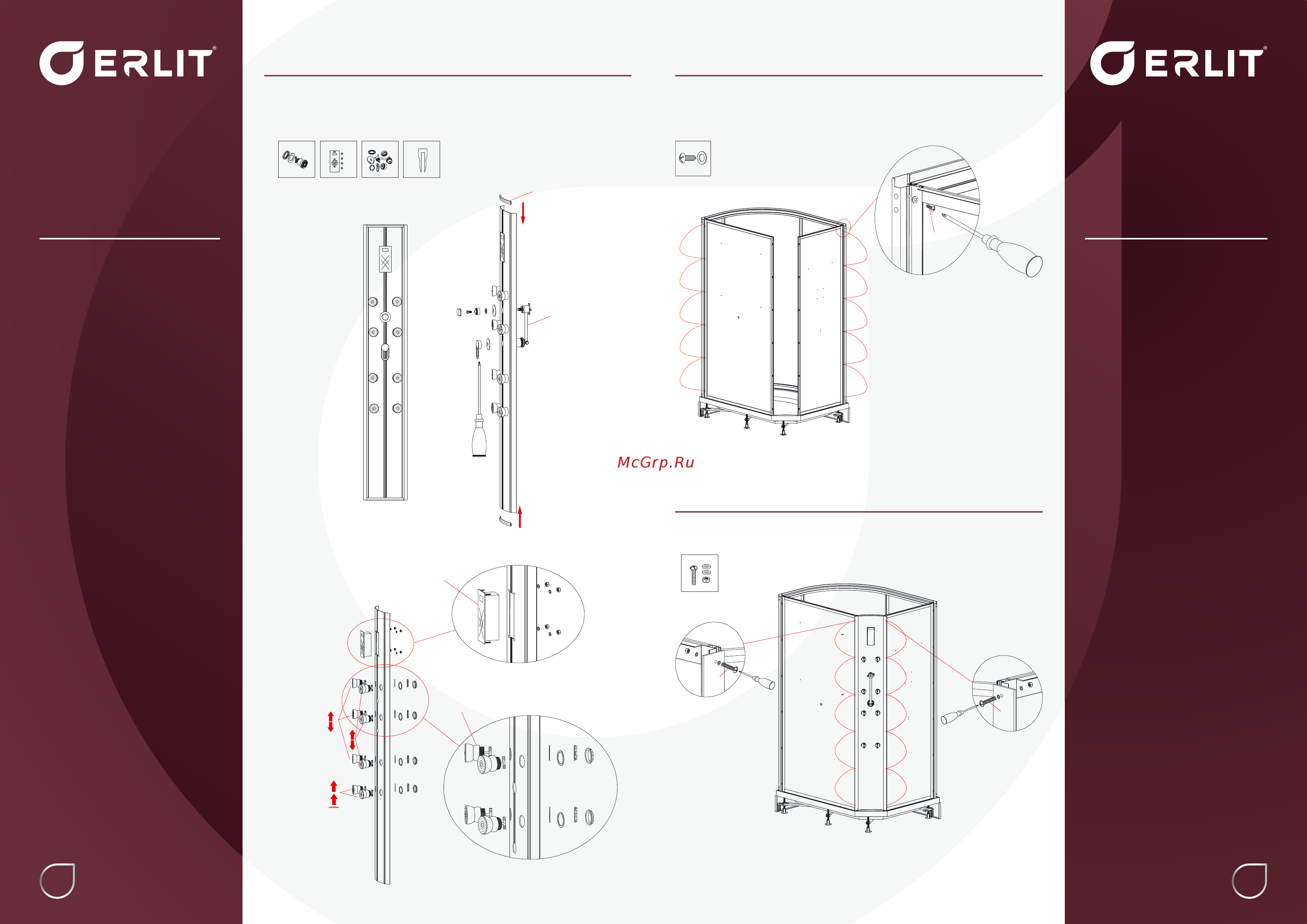 ERLIT

ERLIT

McGrp.Ru