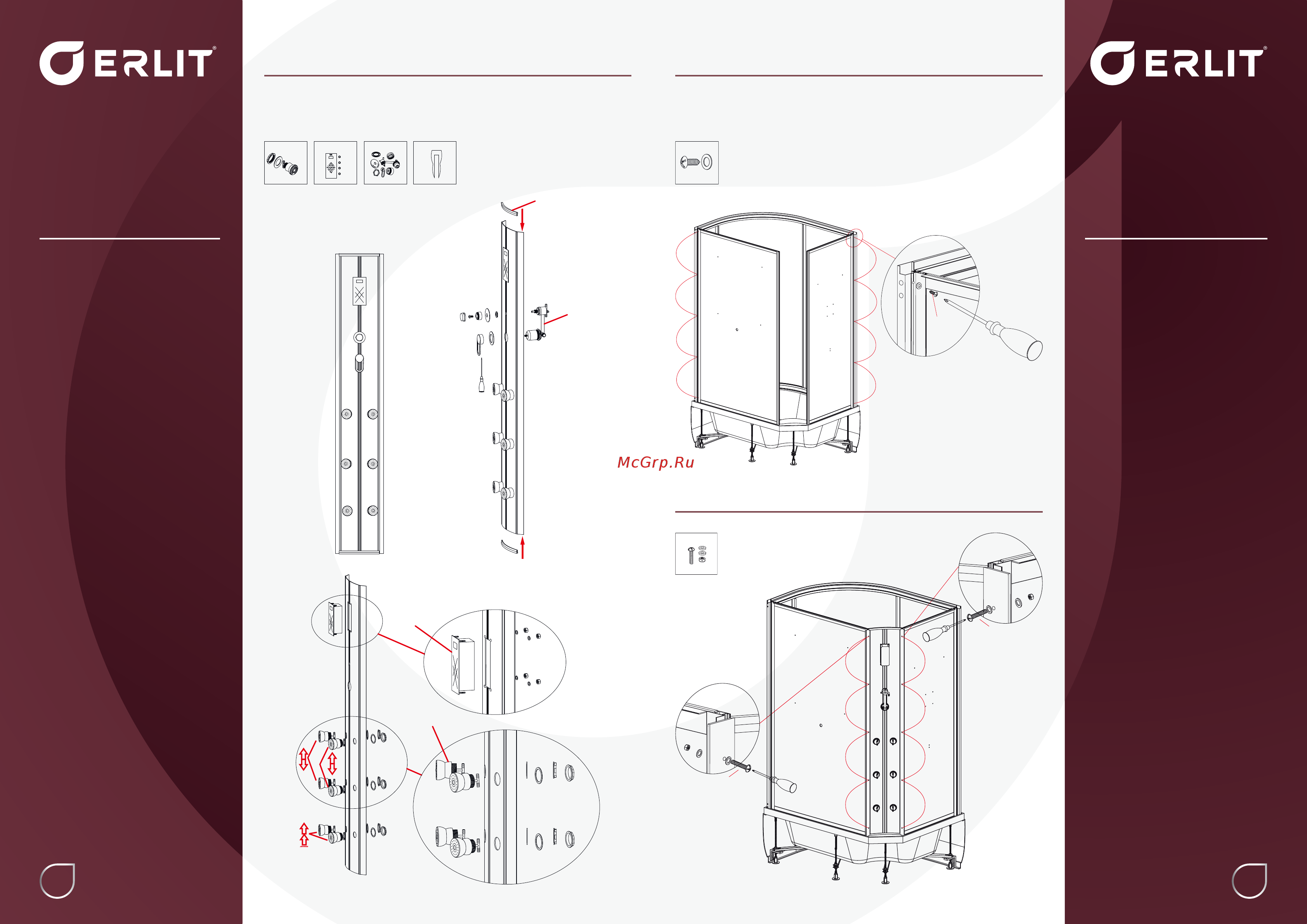 ERLIT

ERLIT

McGrp.Ru