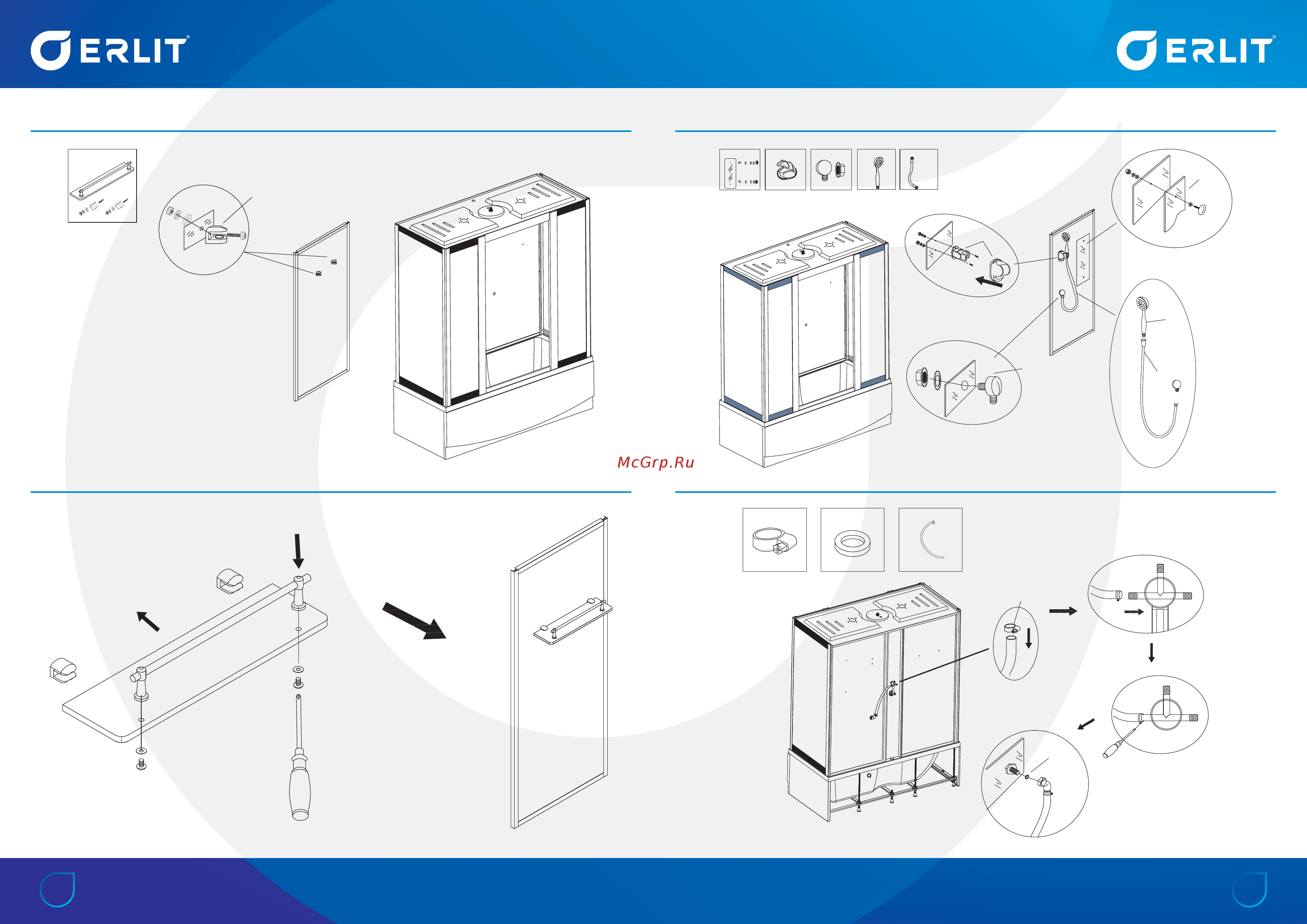 ERLIT

ERLIT

McGrp.Ru