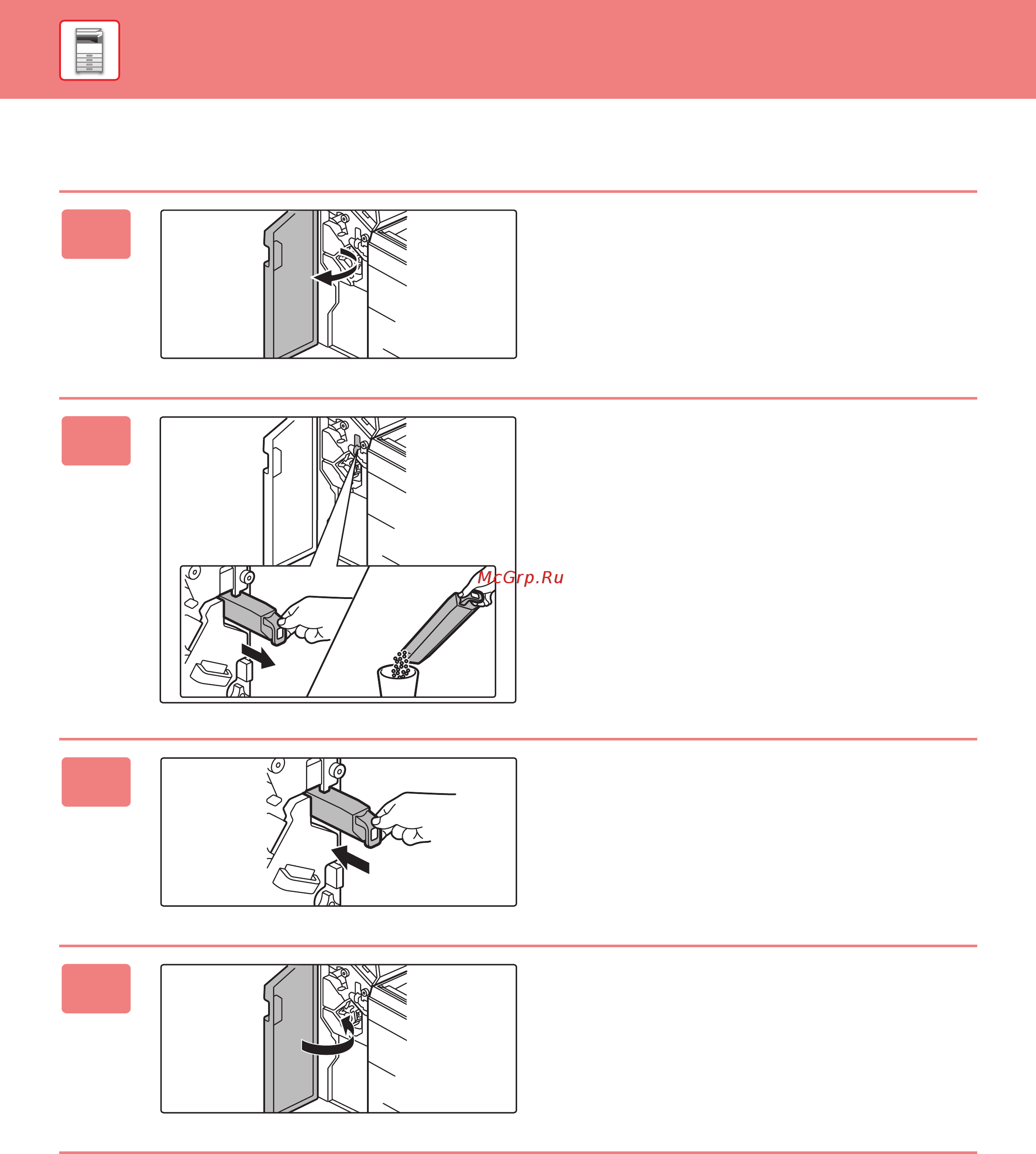 McGrp.Ru