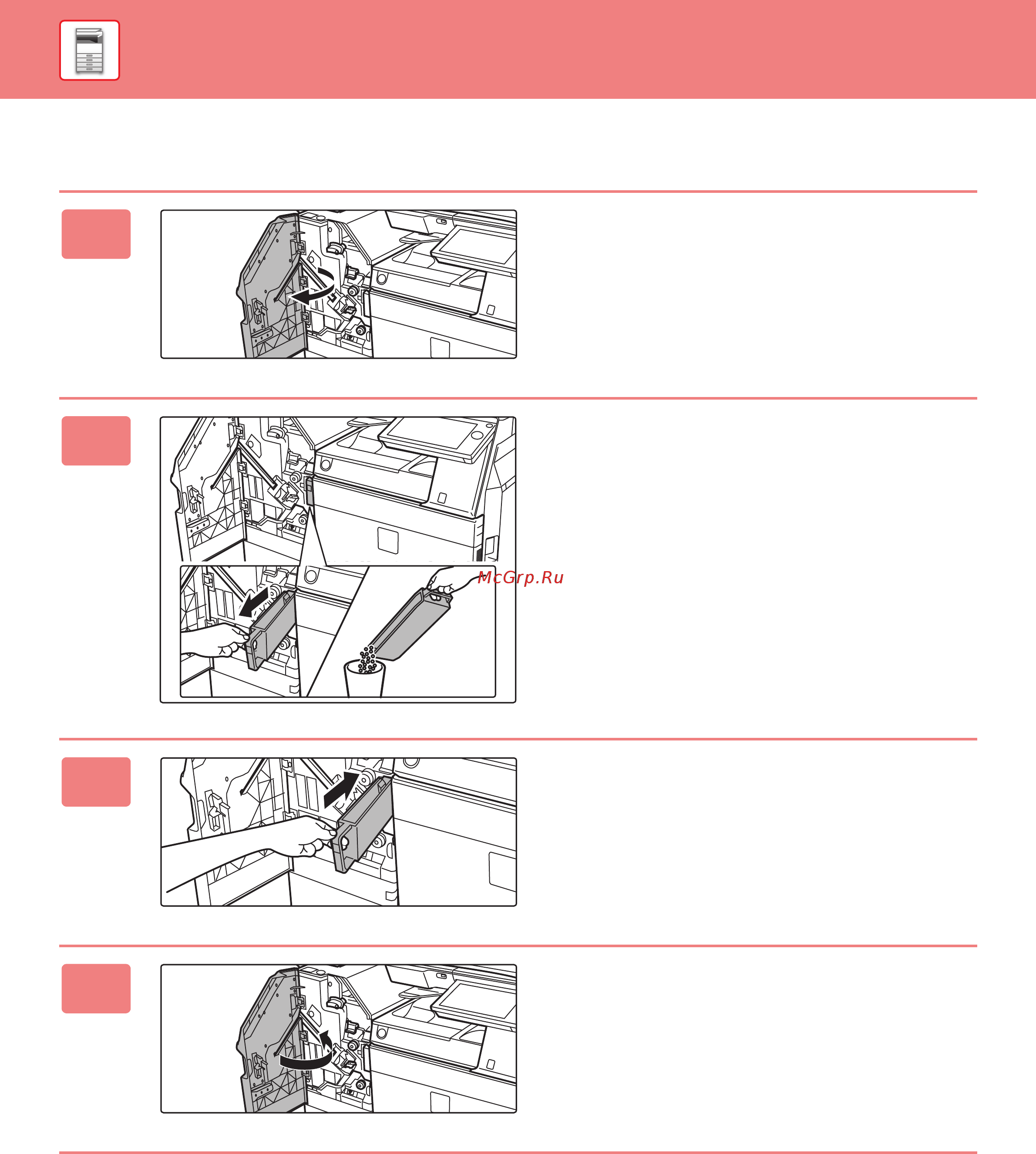 McGrp.Ru