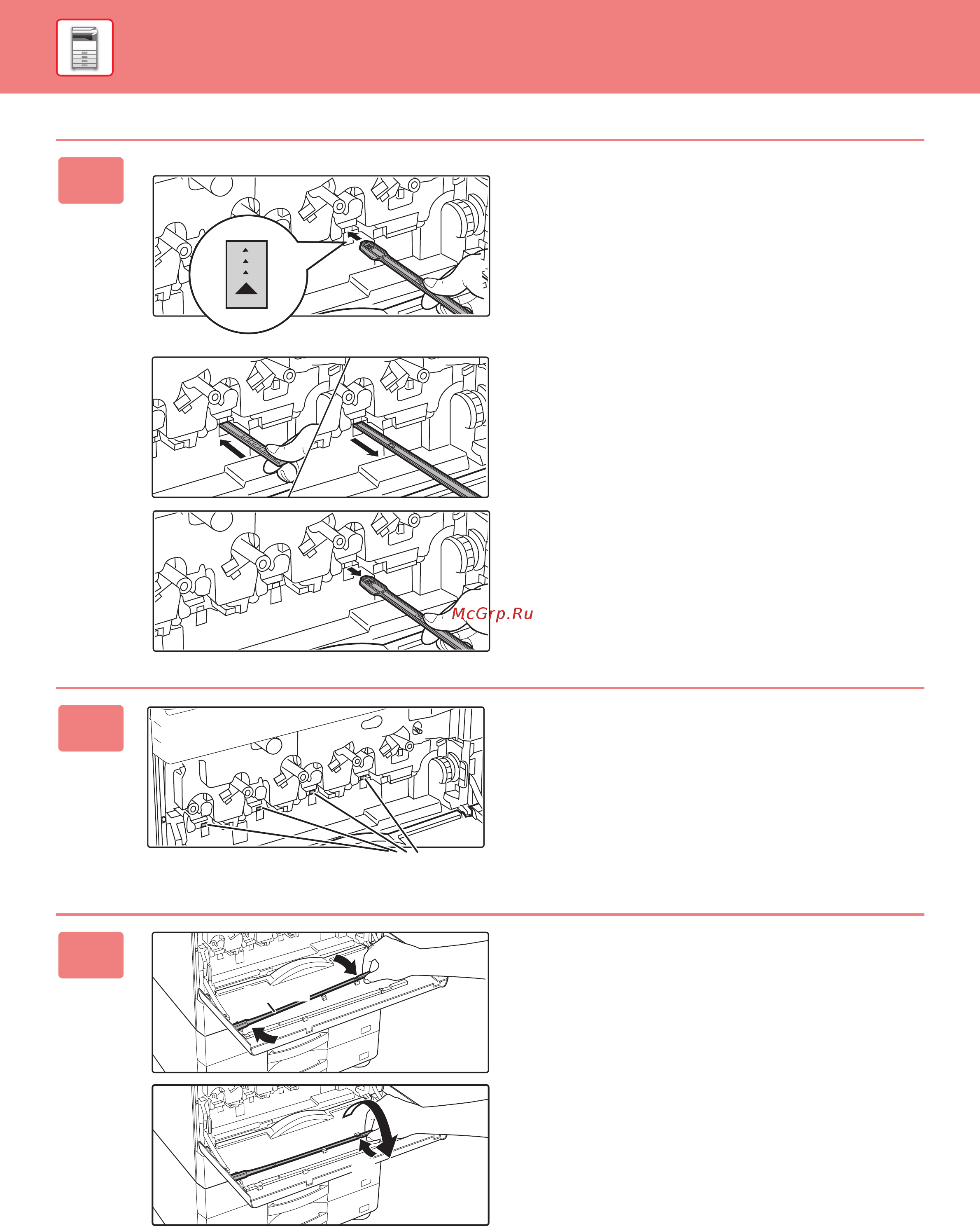 McGrp.Ru