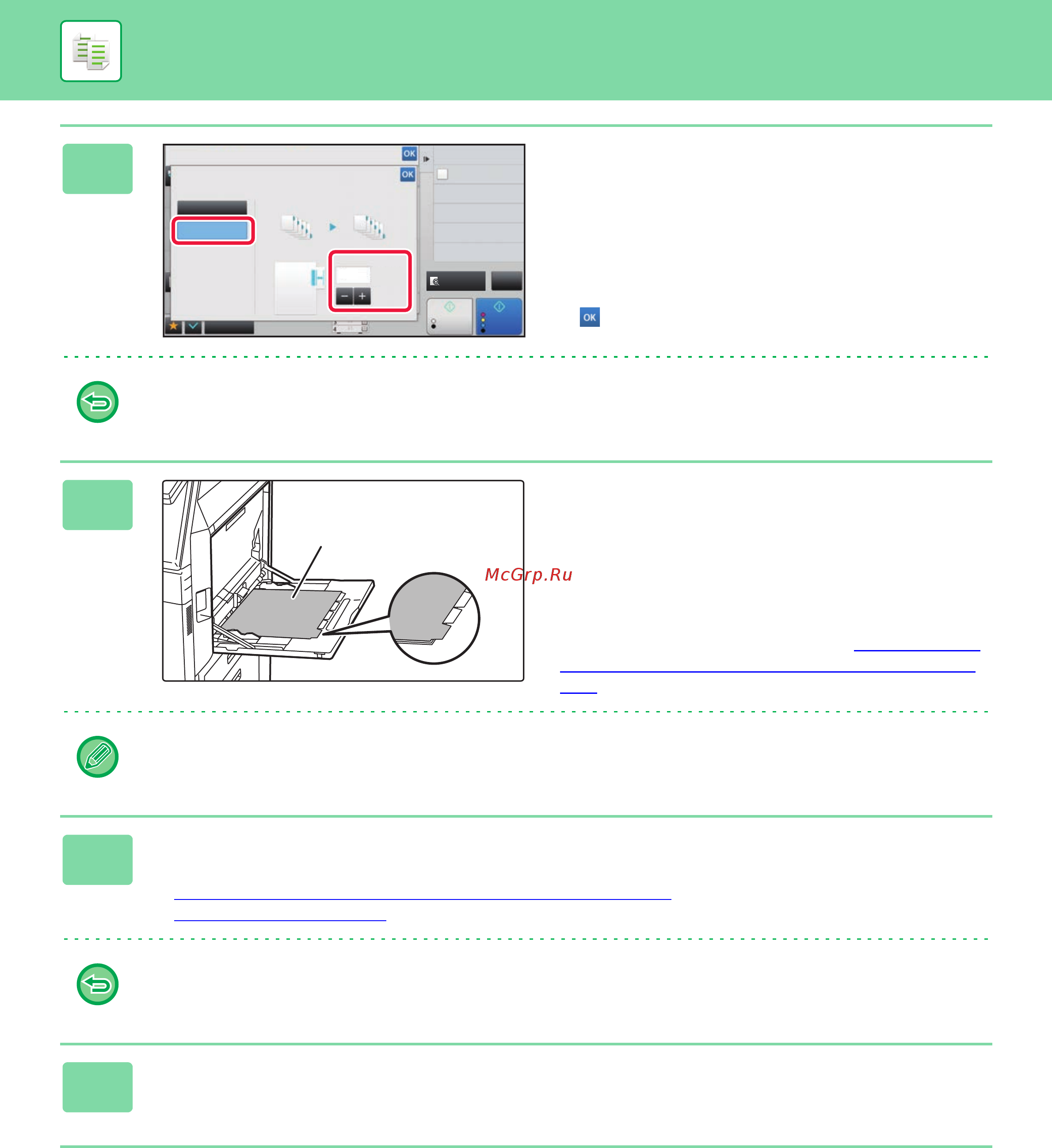 OK

OK

OK

McGrp.Ru