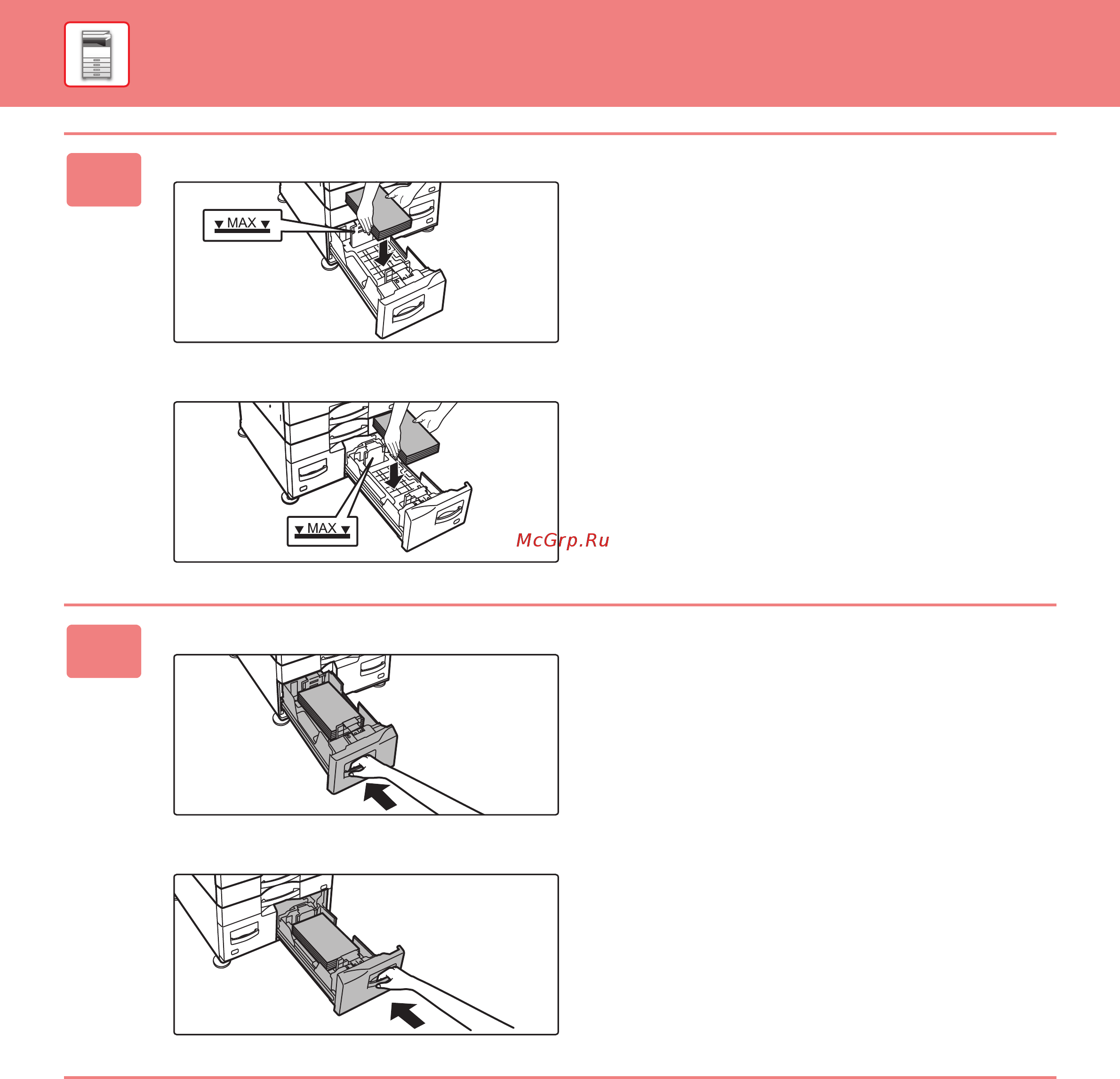 MAX

MAX

McGrp.Ru