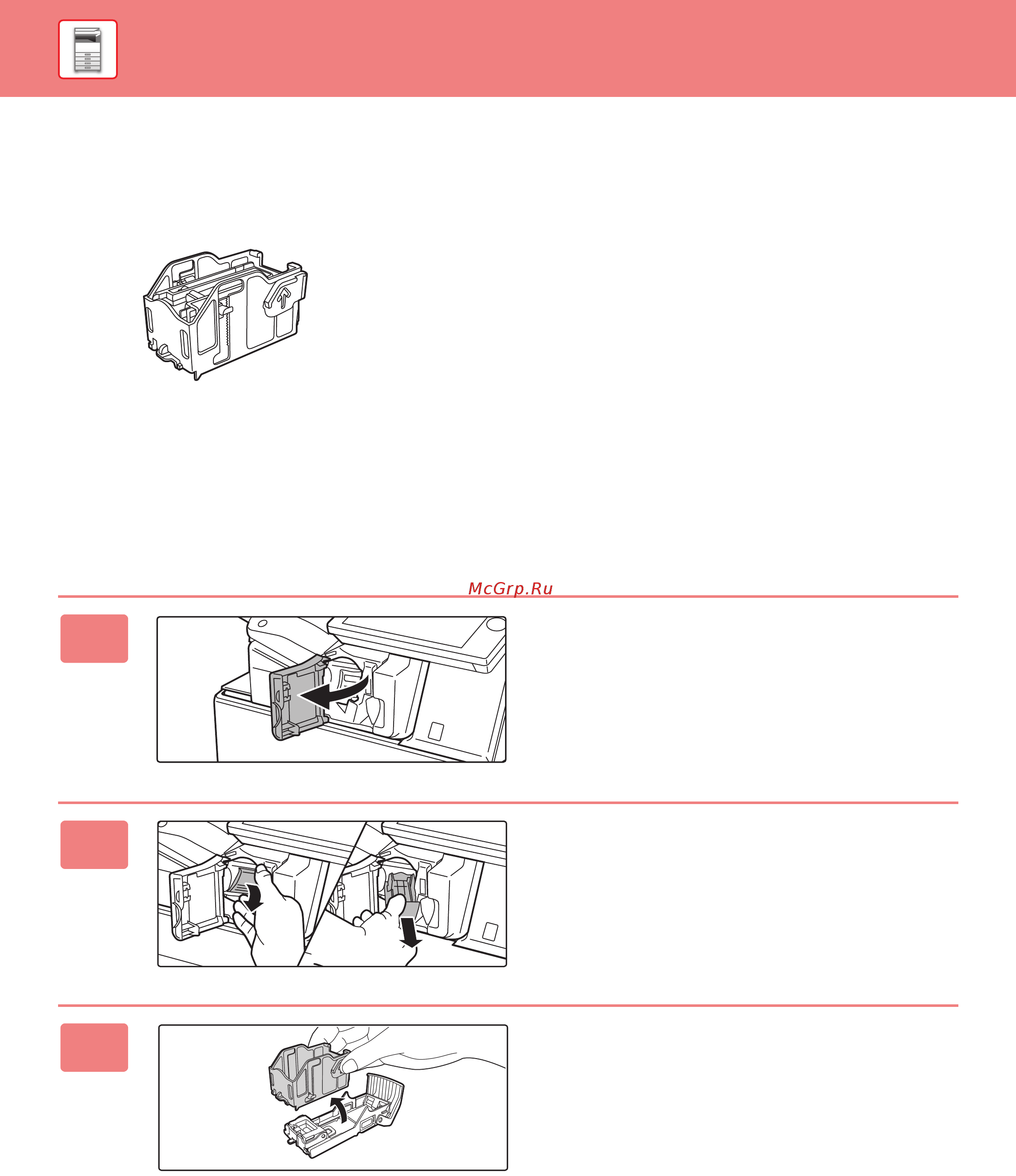 McGrp.Ru