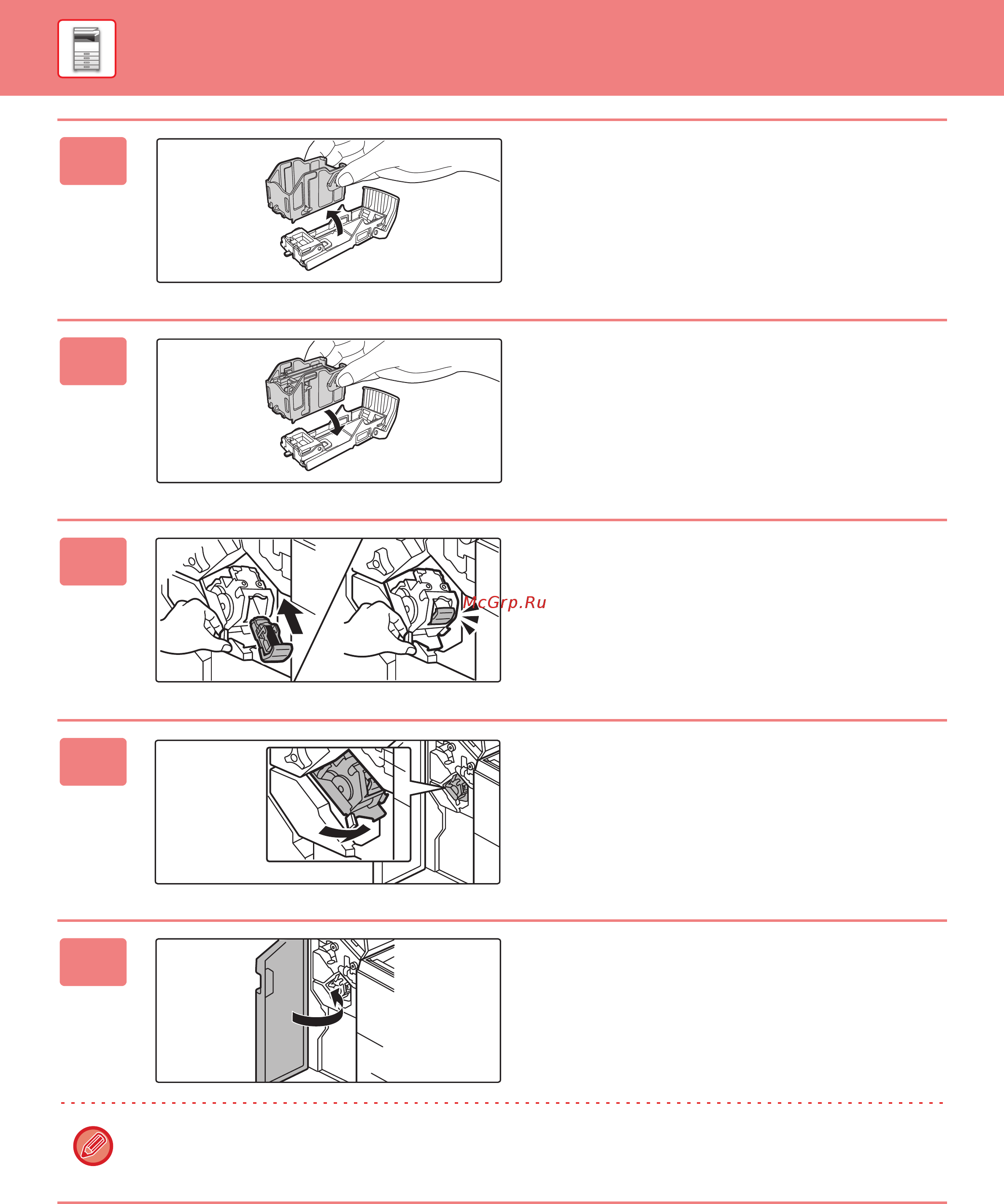 McGrp.Ru