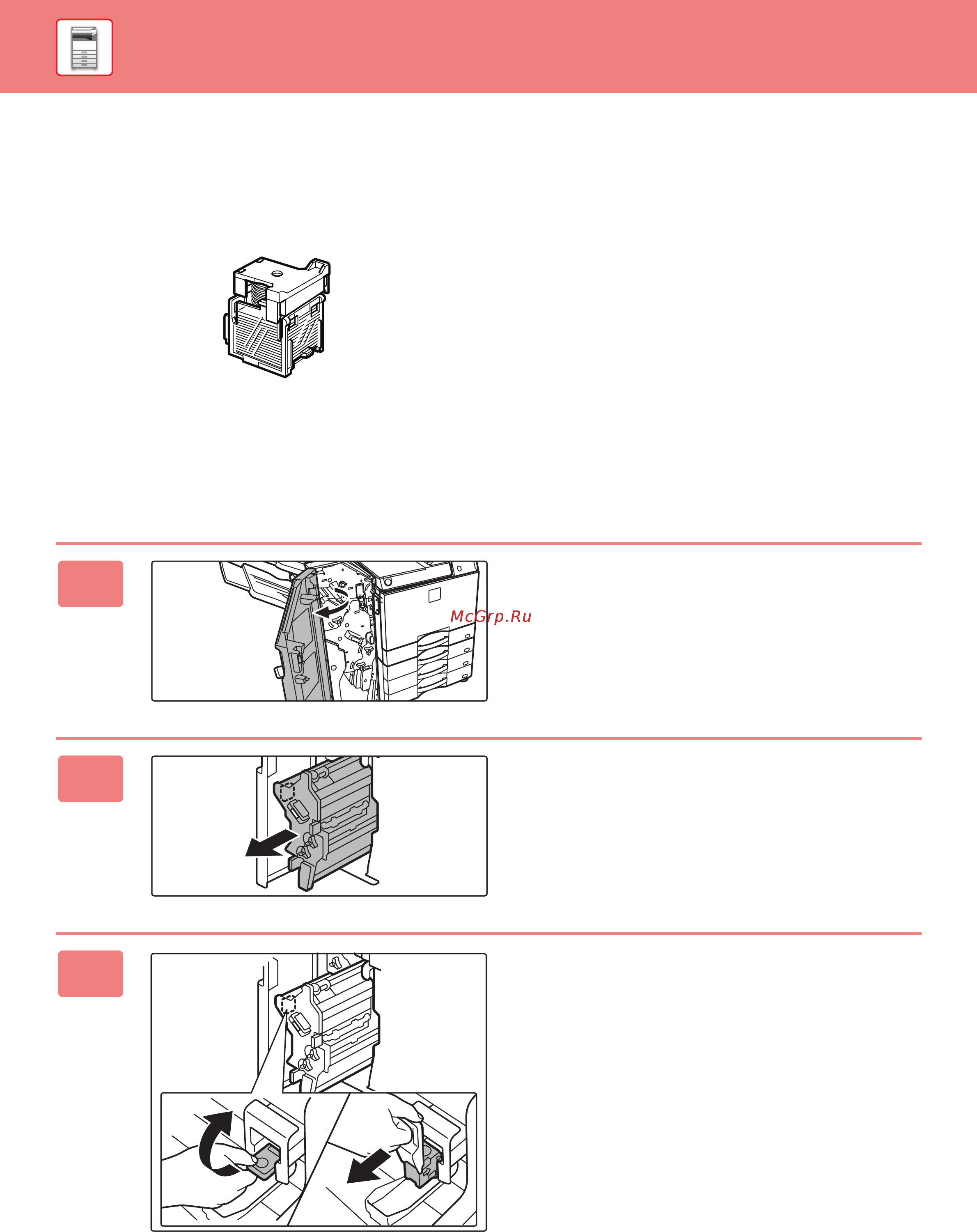 McGrp.Ru