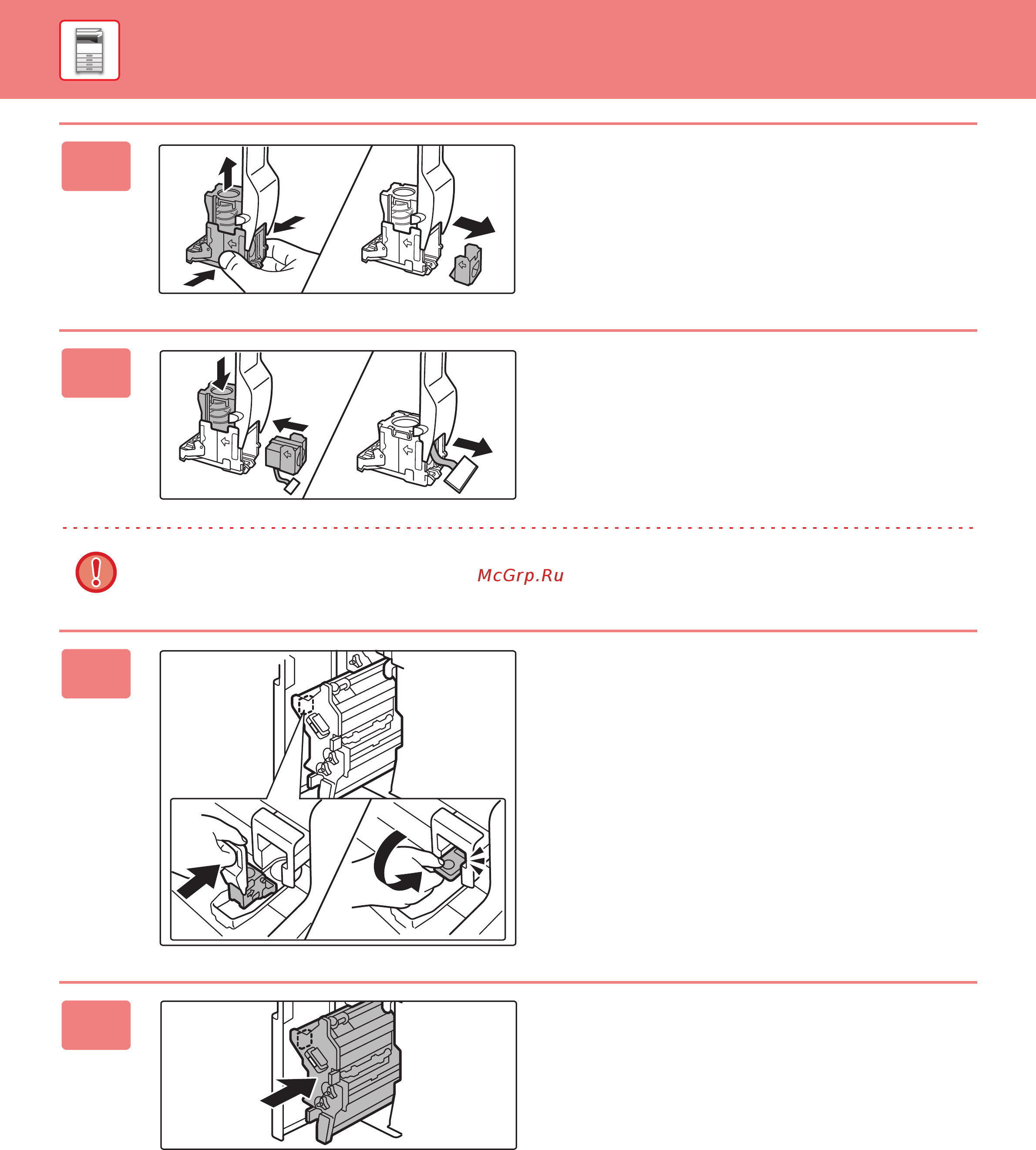 McGrp.Ru