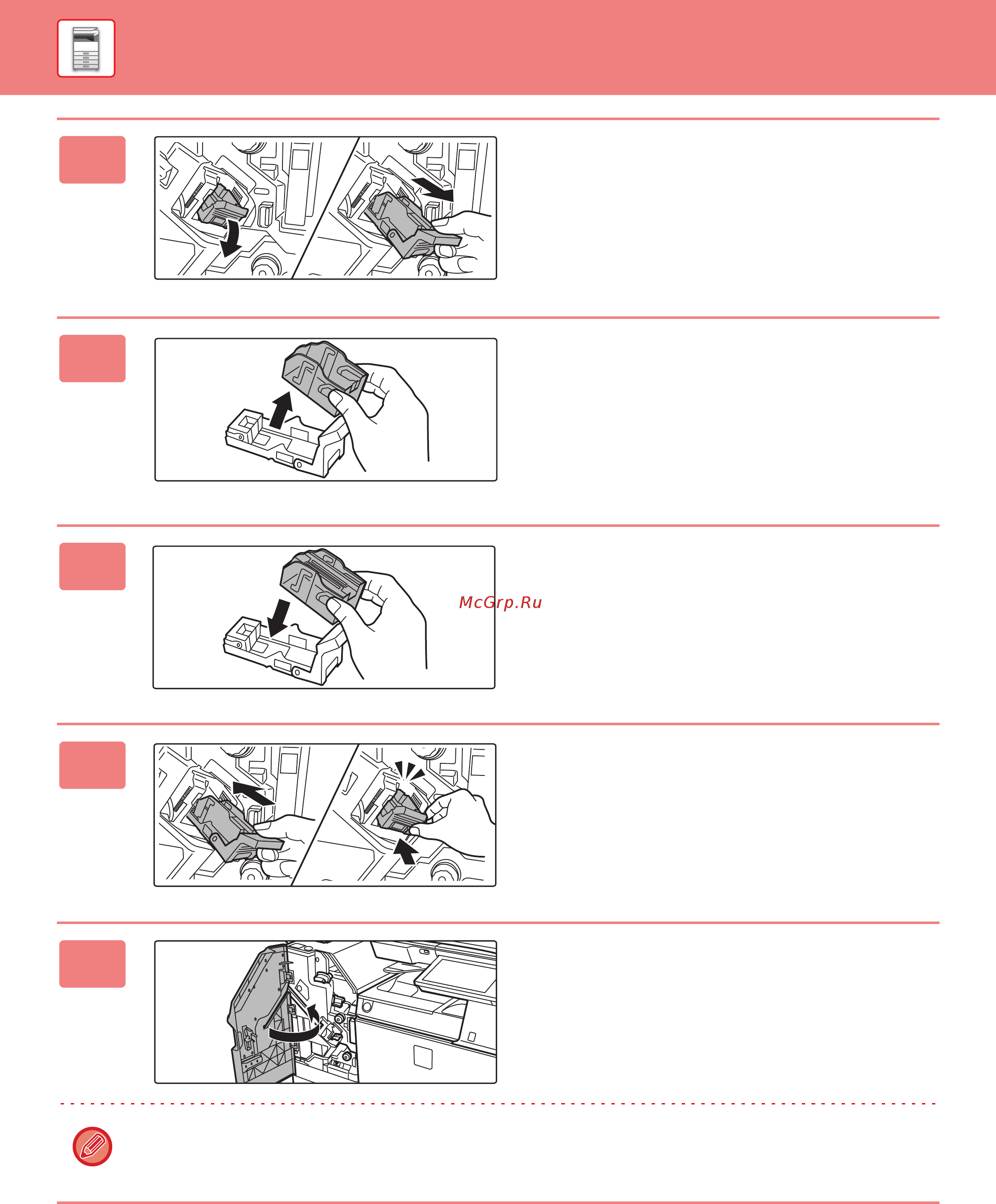 McGrp.Ru