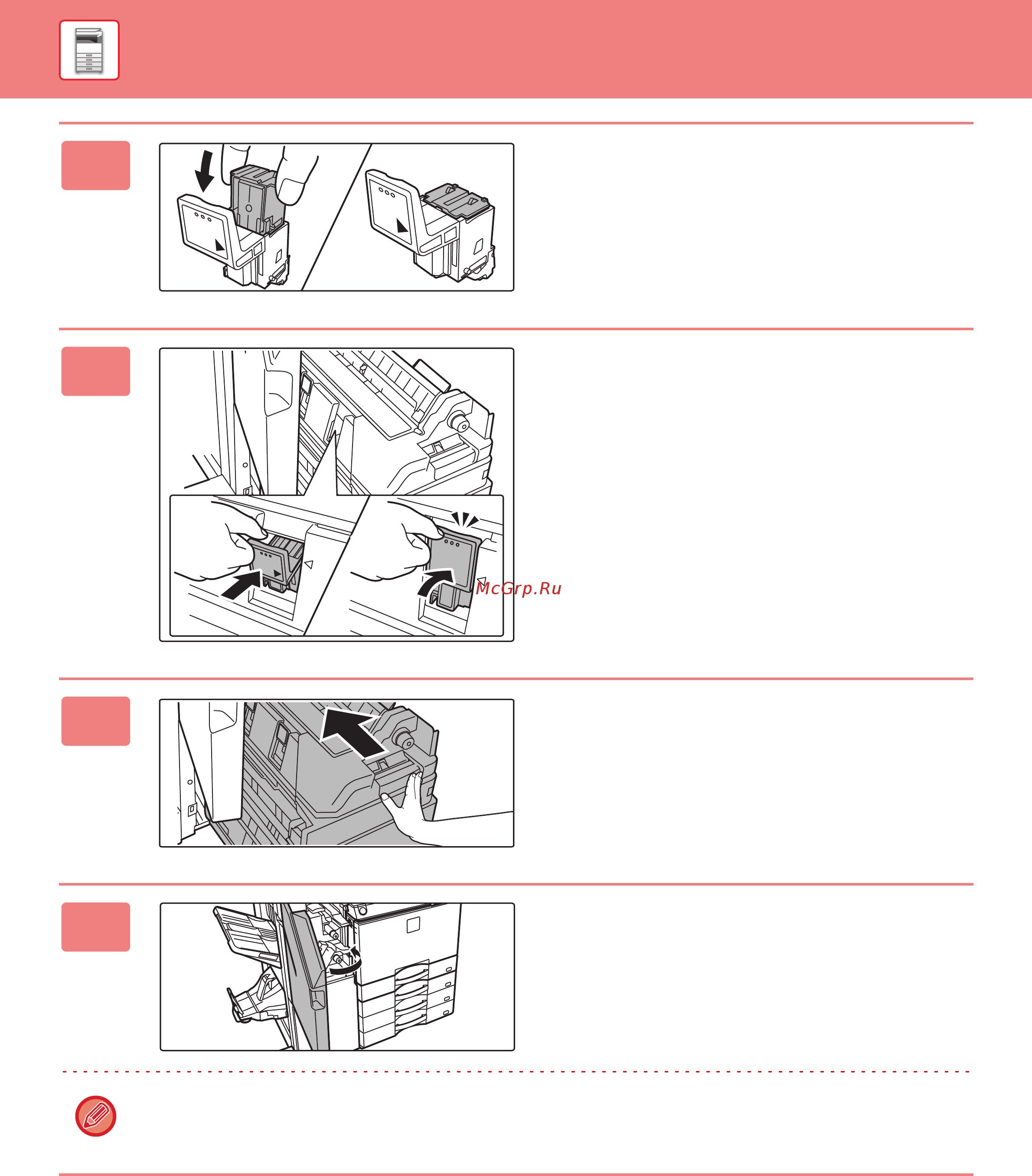 McGrp.Ru