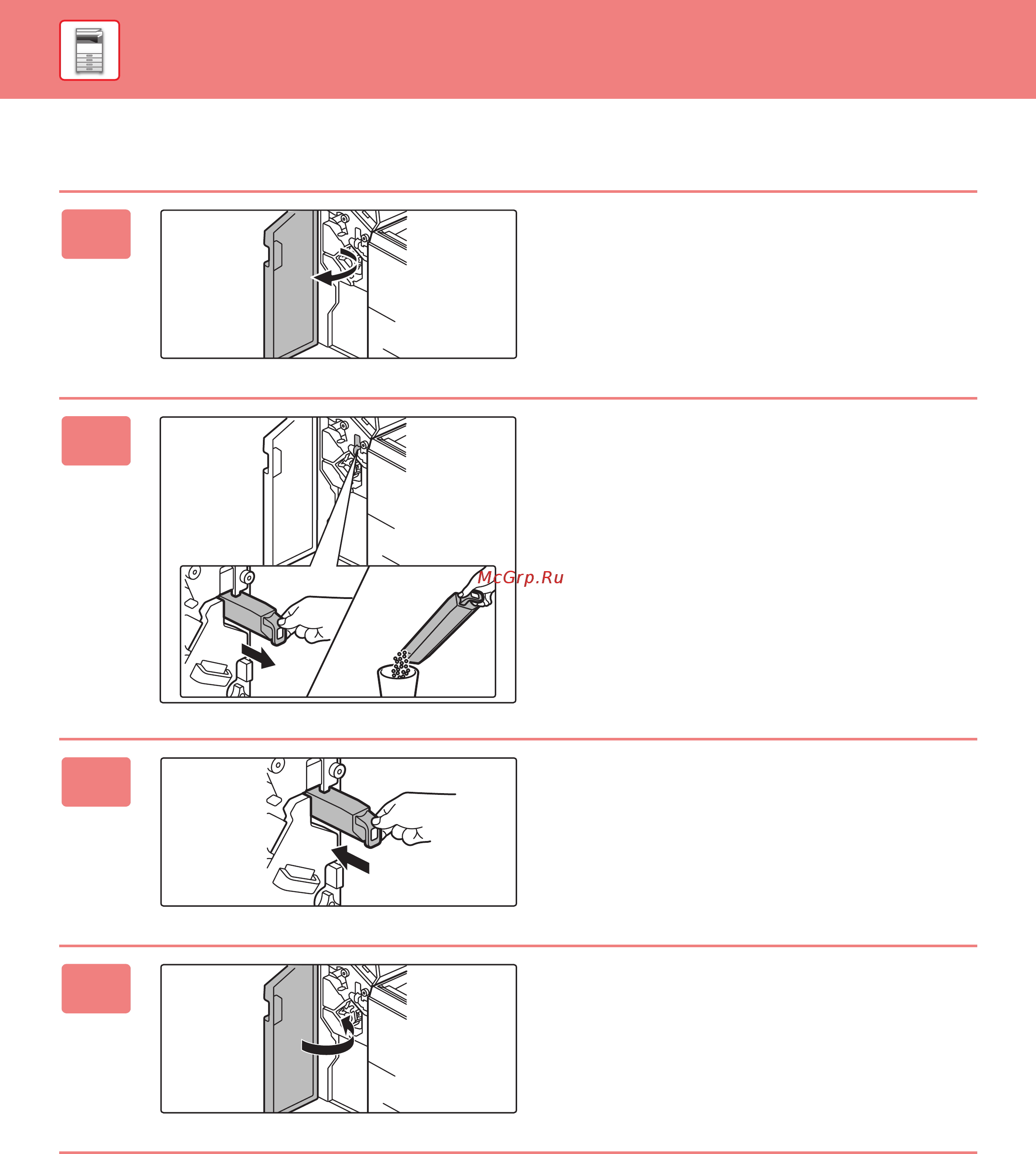 McGrp.Ru