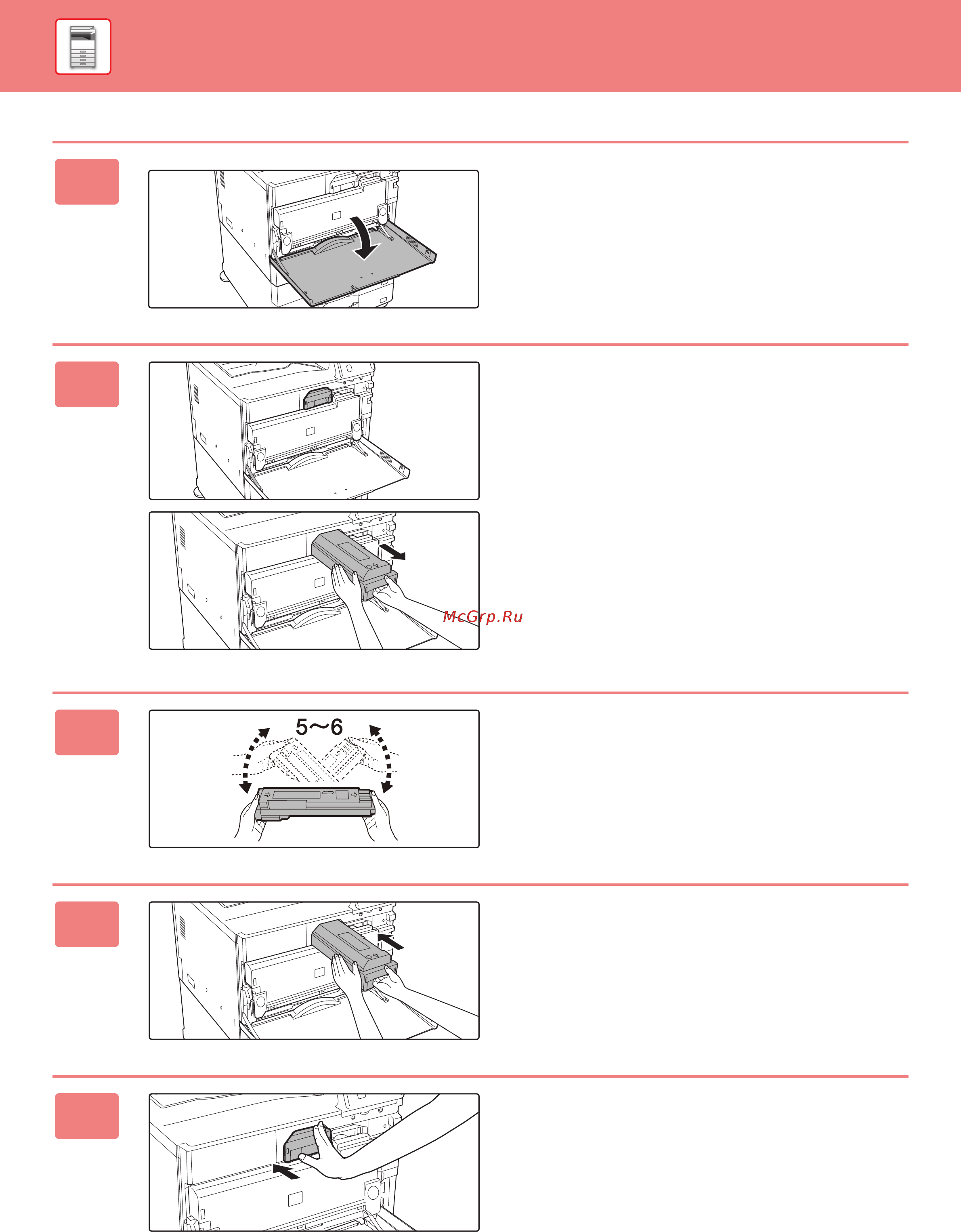 5～6

McGrp.Ru