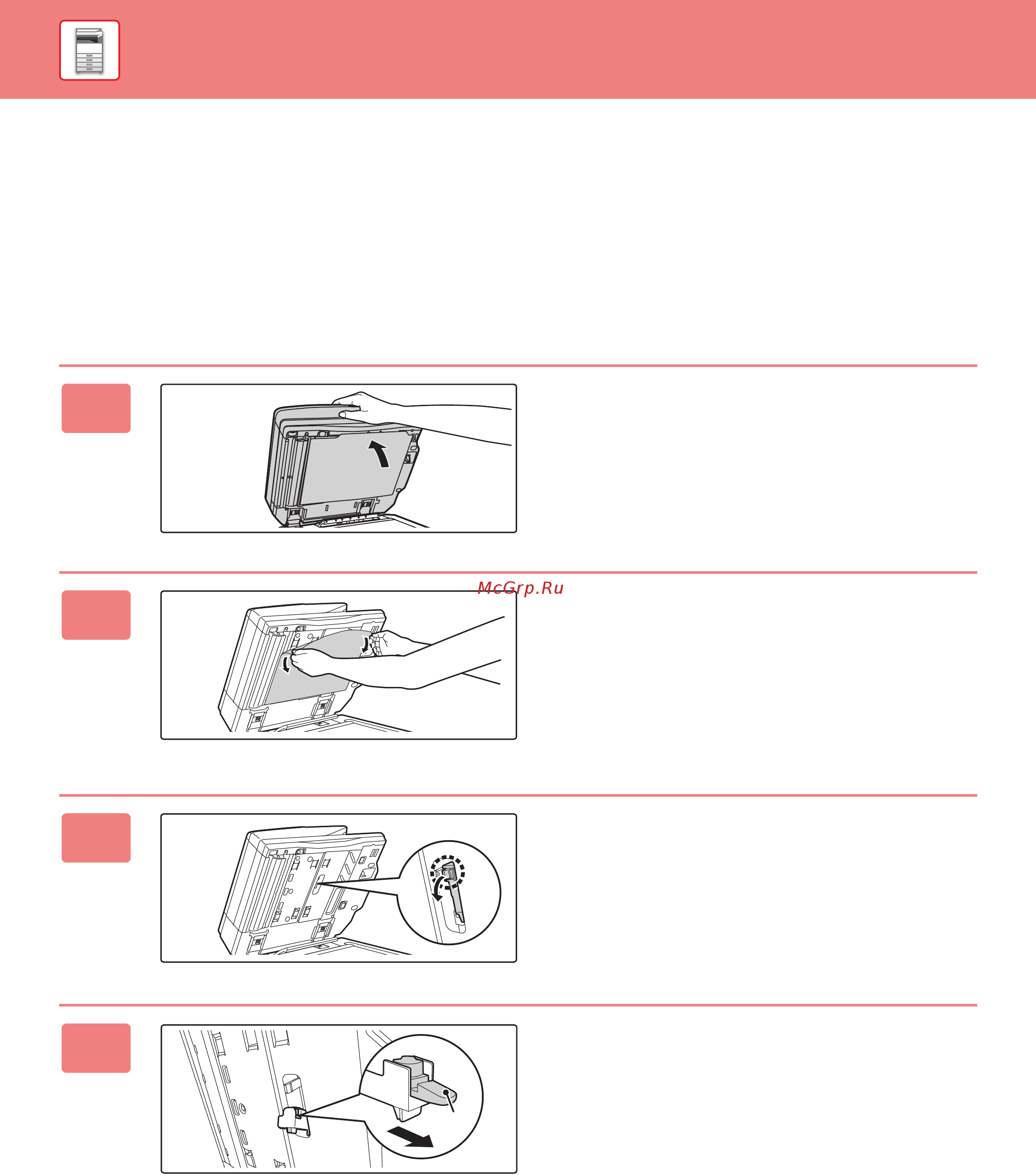 McGrp.Ru