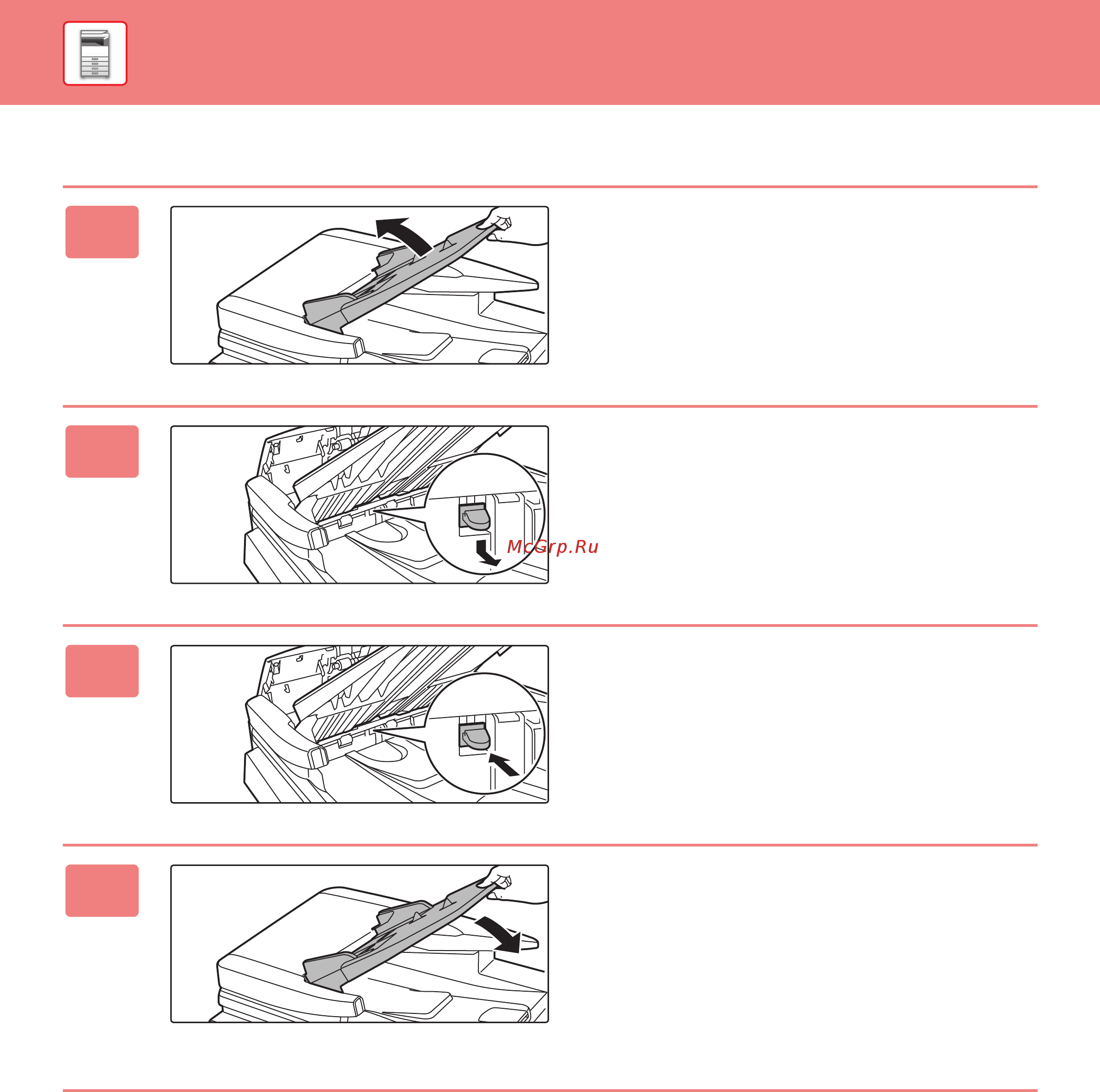 McGrp.Ru