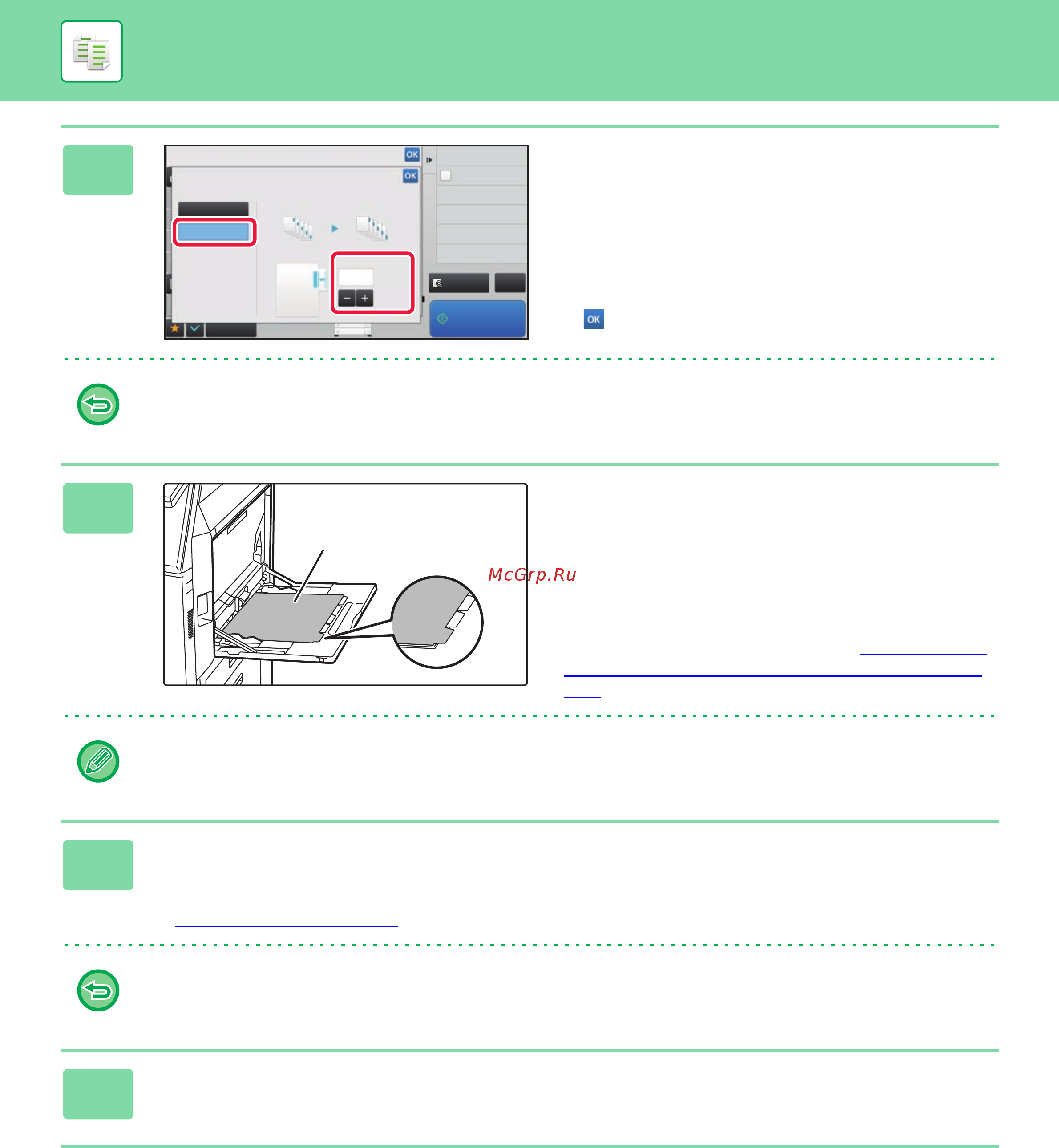 OK

OK

OK

McGrp.Ru