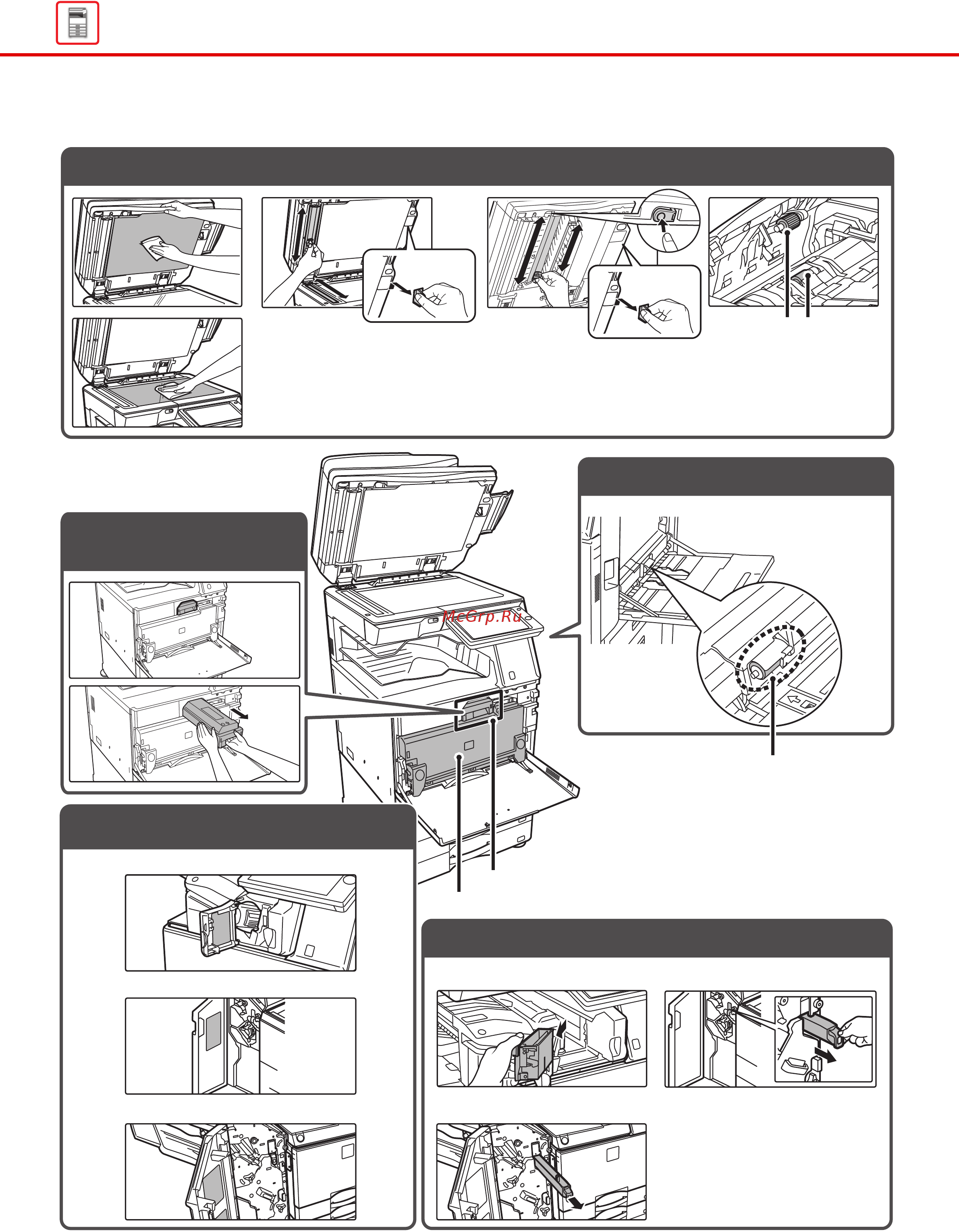 McGrp.Ru