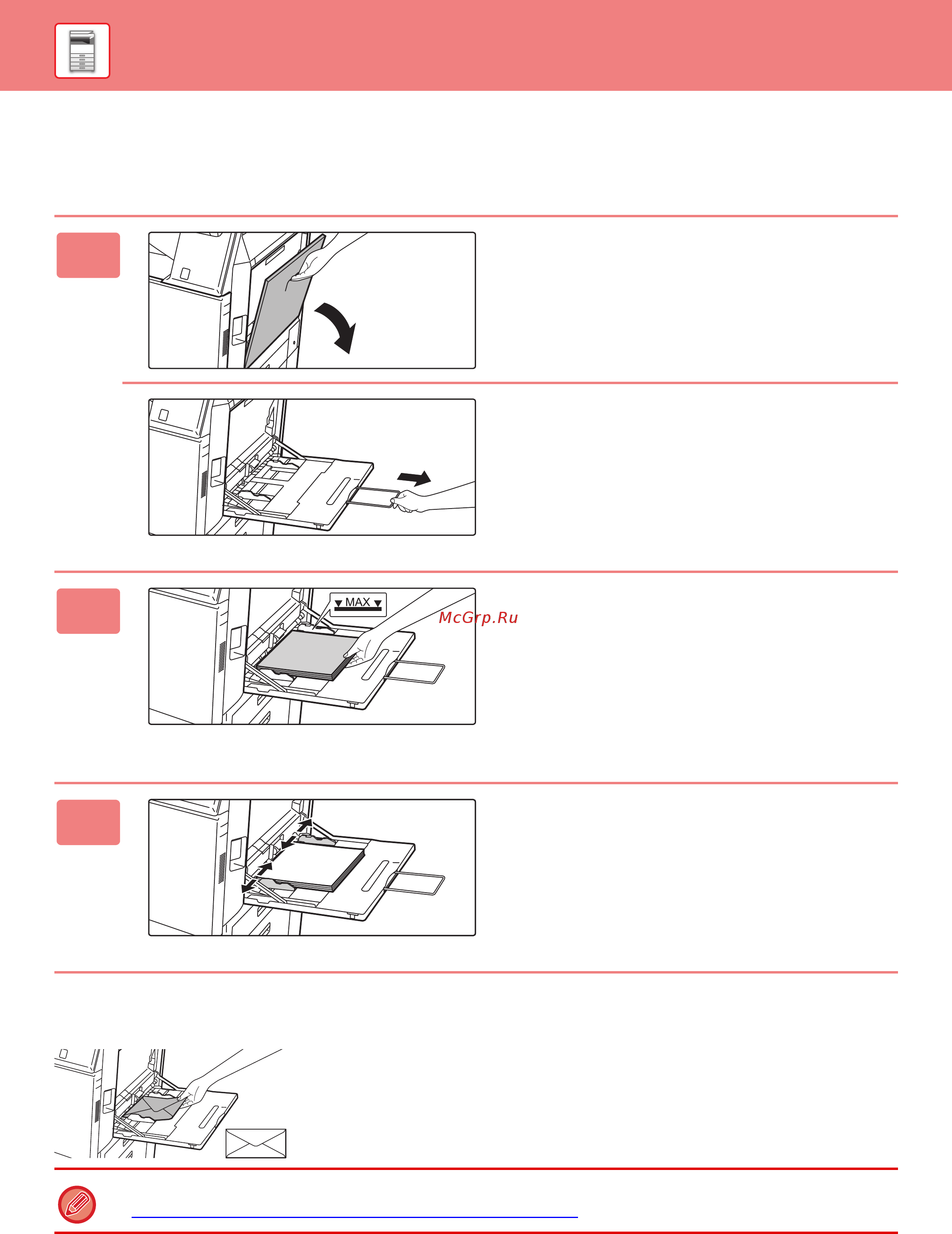 MAX

McGrp.Ru