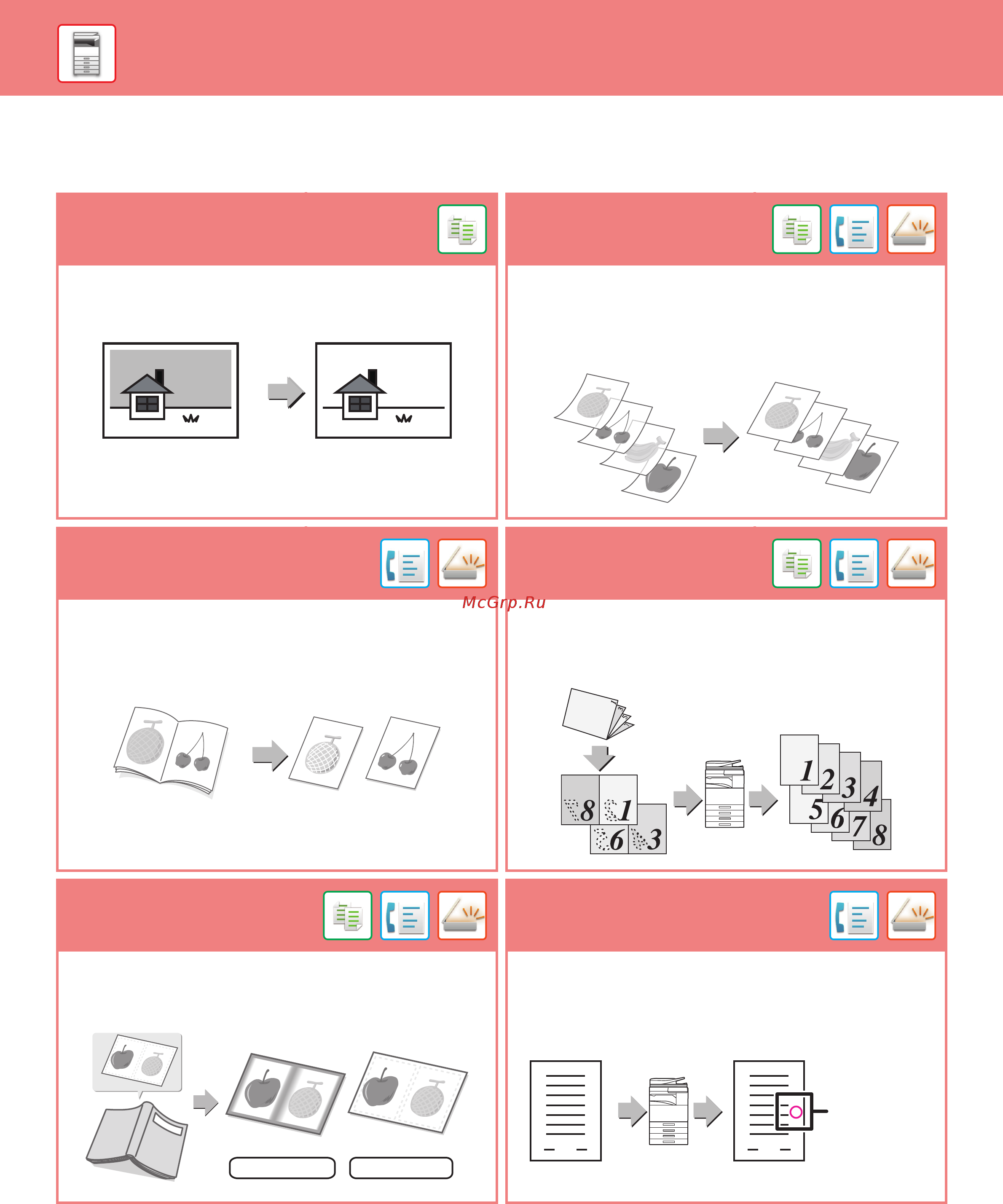 McGrp.Ru

8 1
6 3

1 2 3 4
5 6 7 8