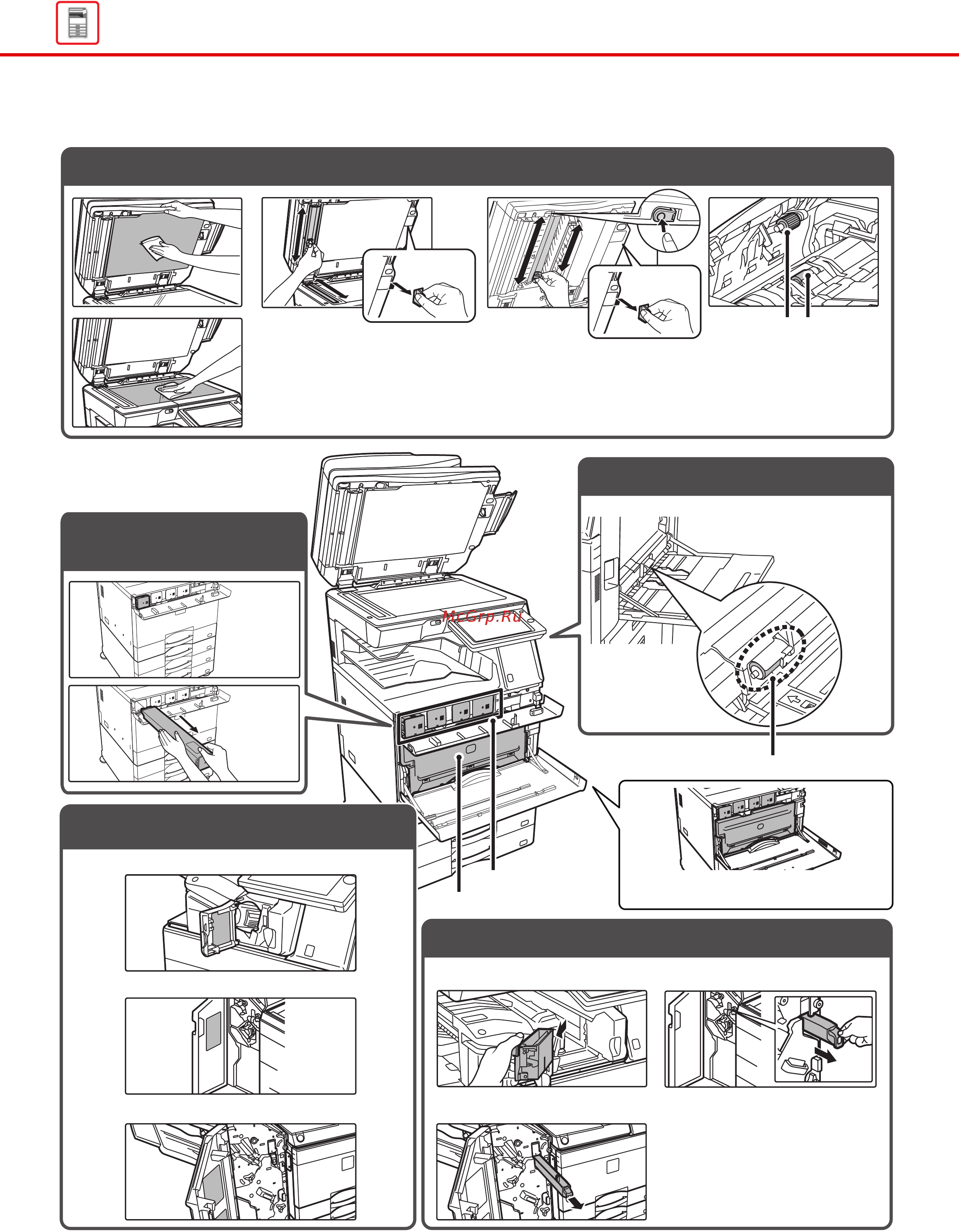 McGrp.Ru