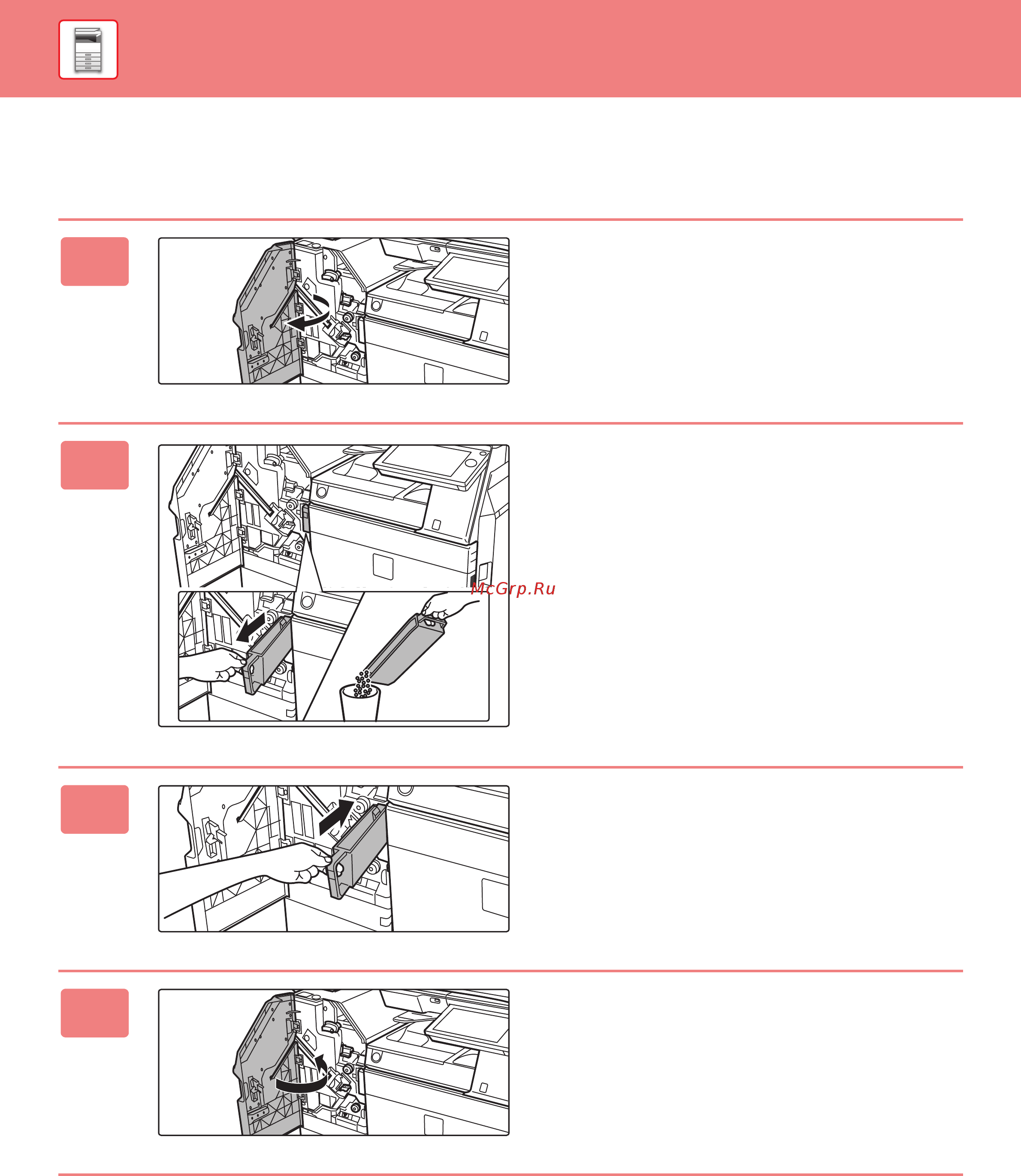 McGrp.Ru