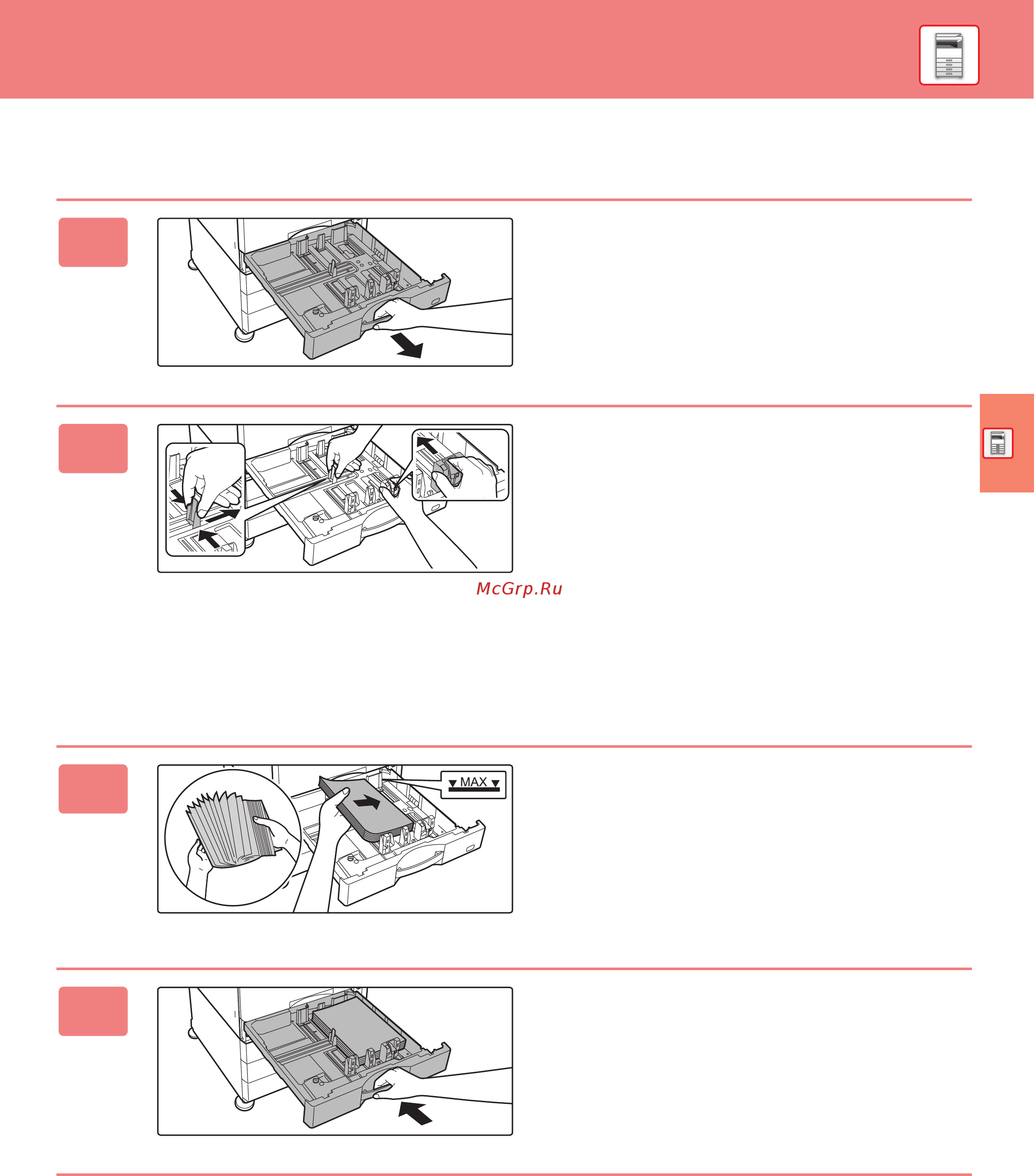 McGrp.Ru

MAX