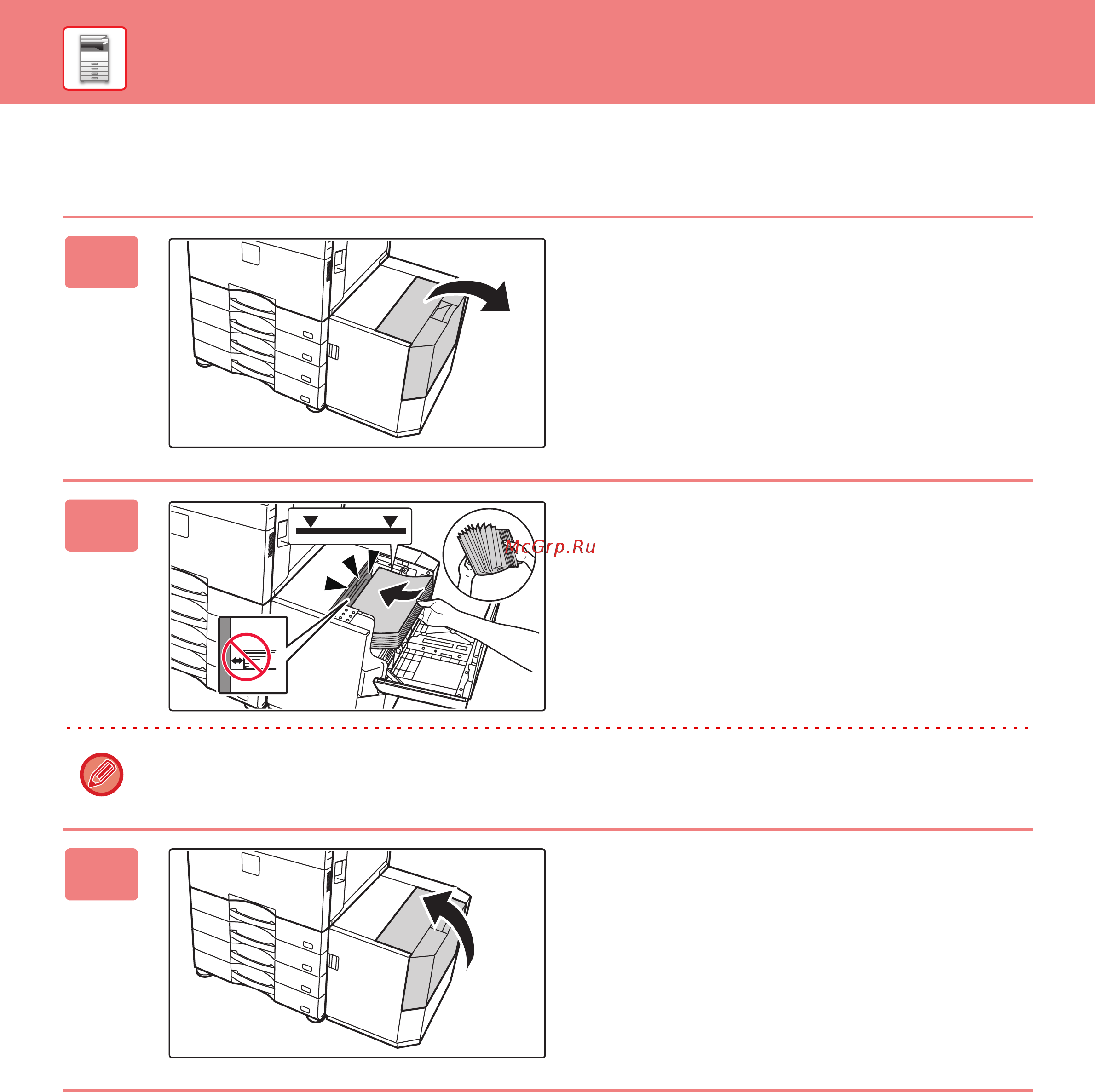 McGrp.Ru