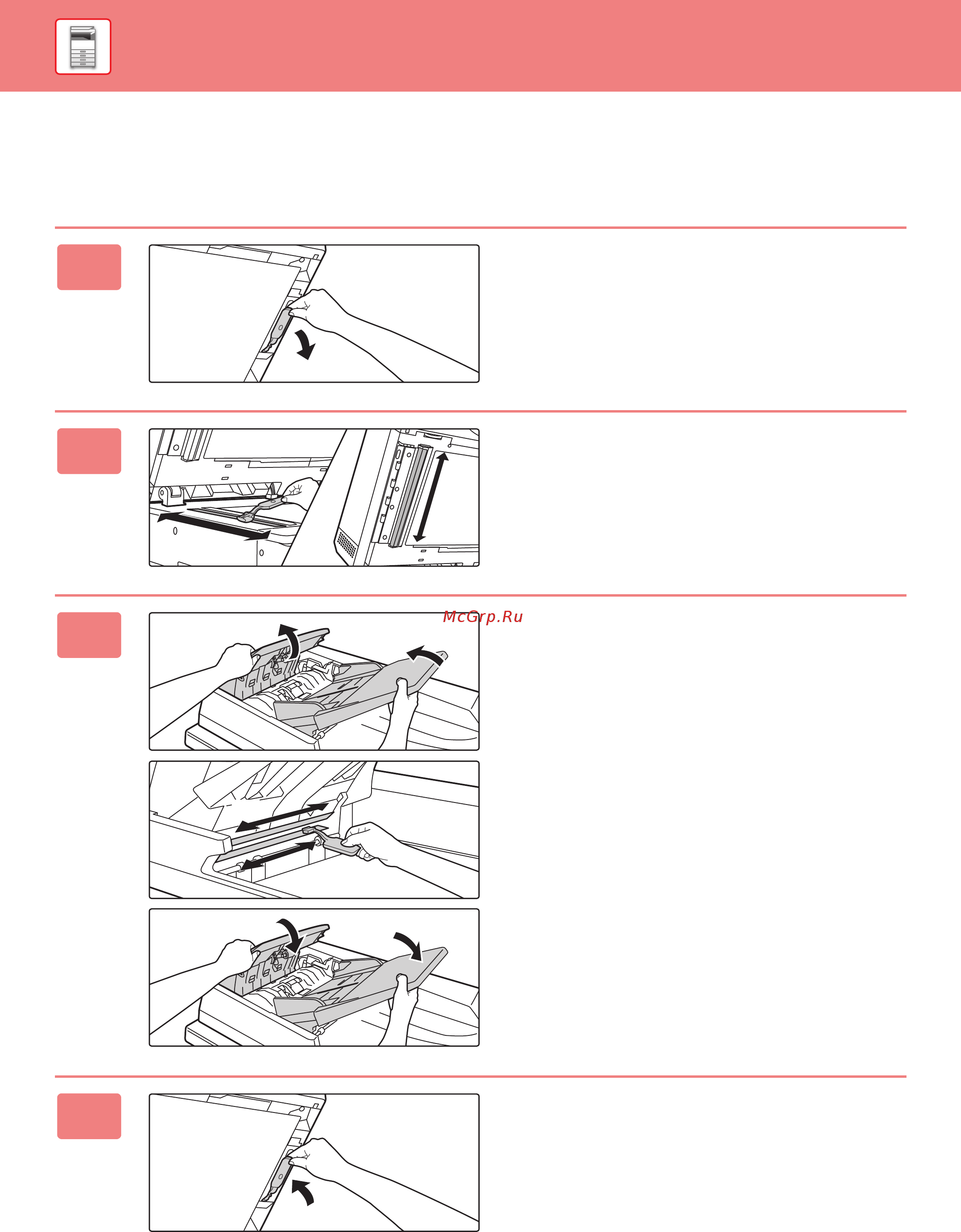 McGrp.Ru