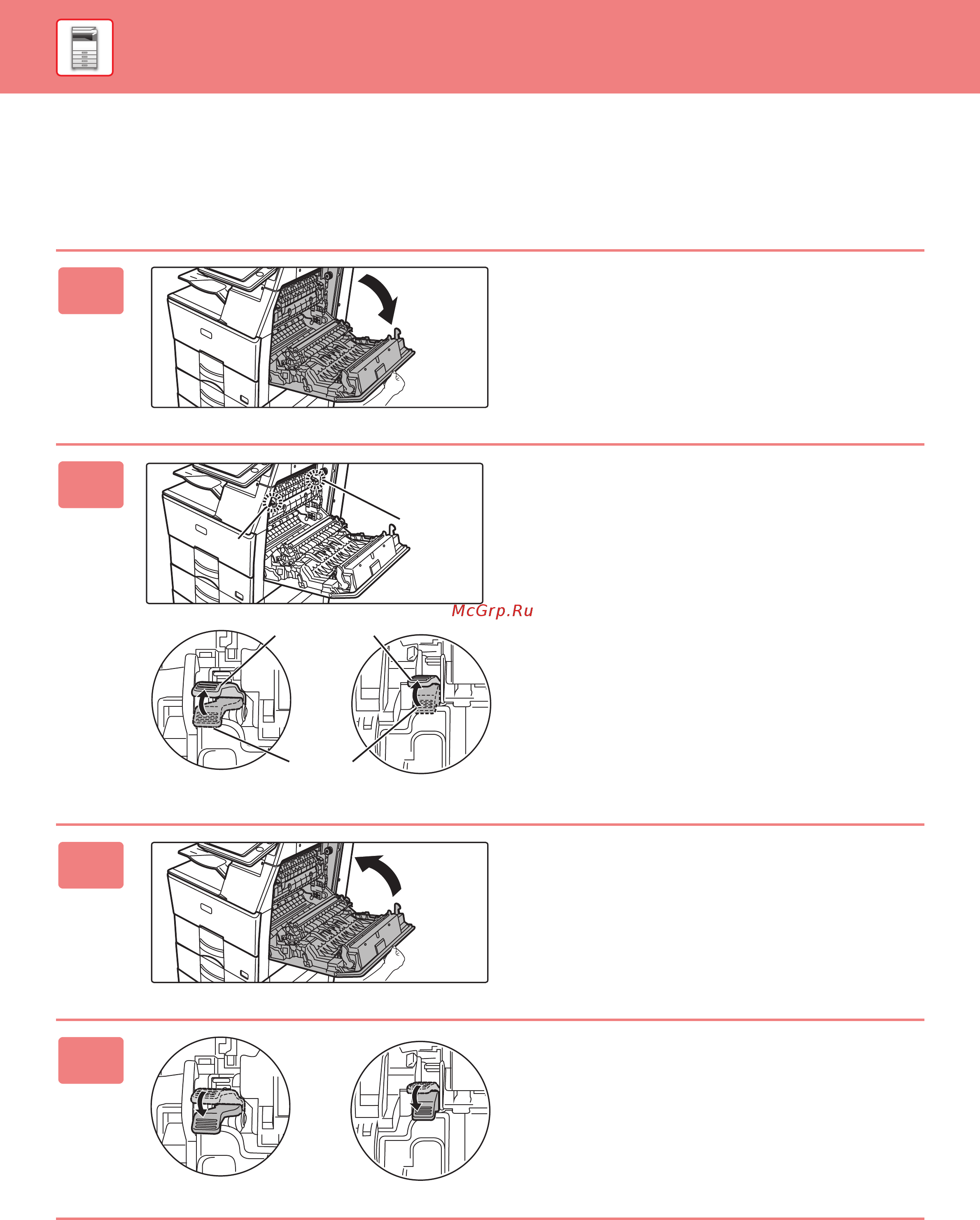 McGrp.Ru