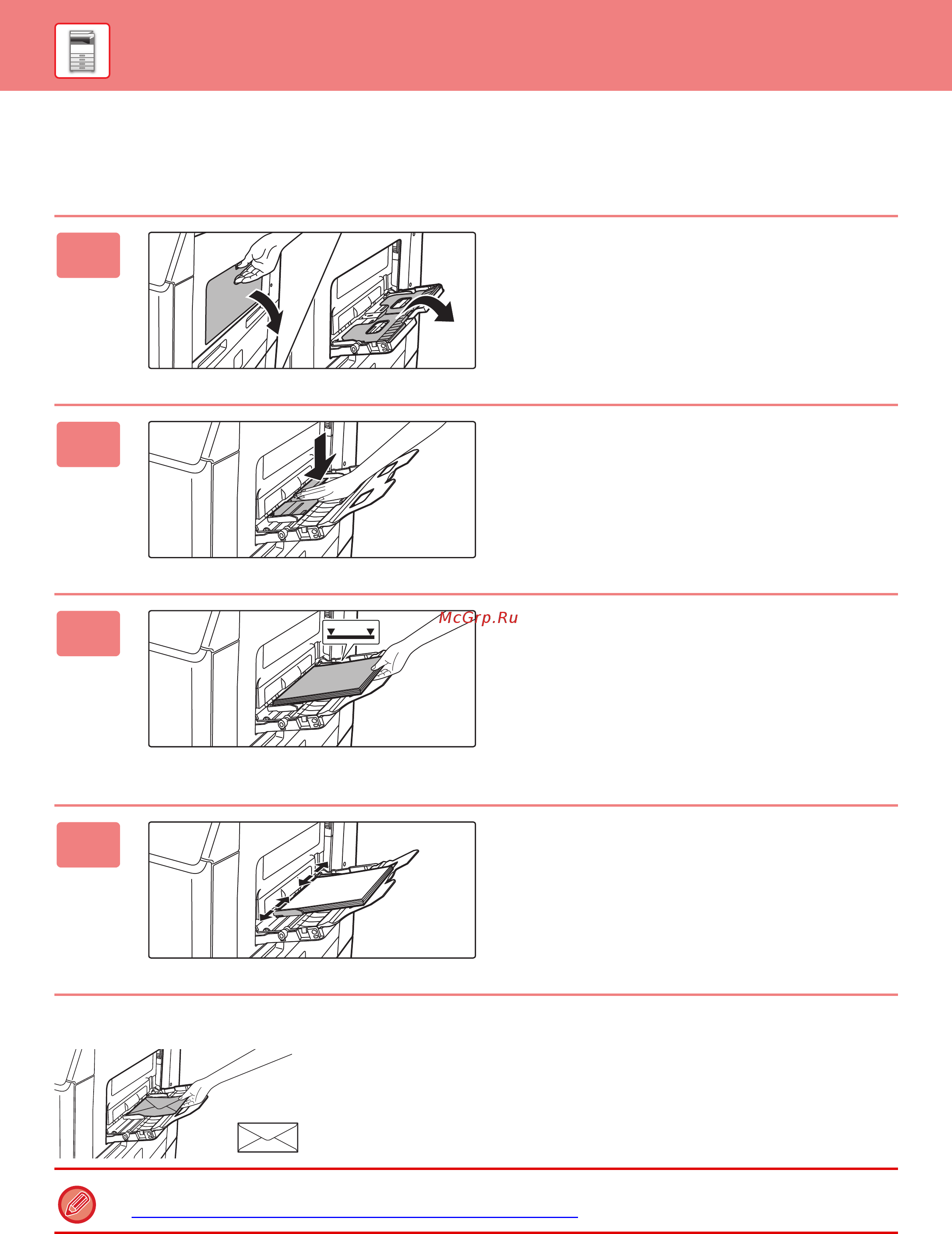 McGrp.Ru