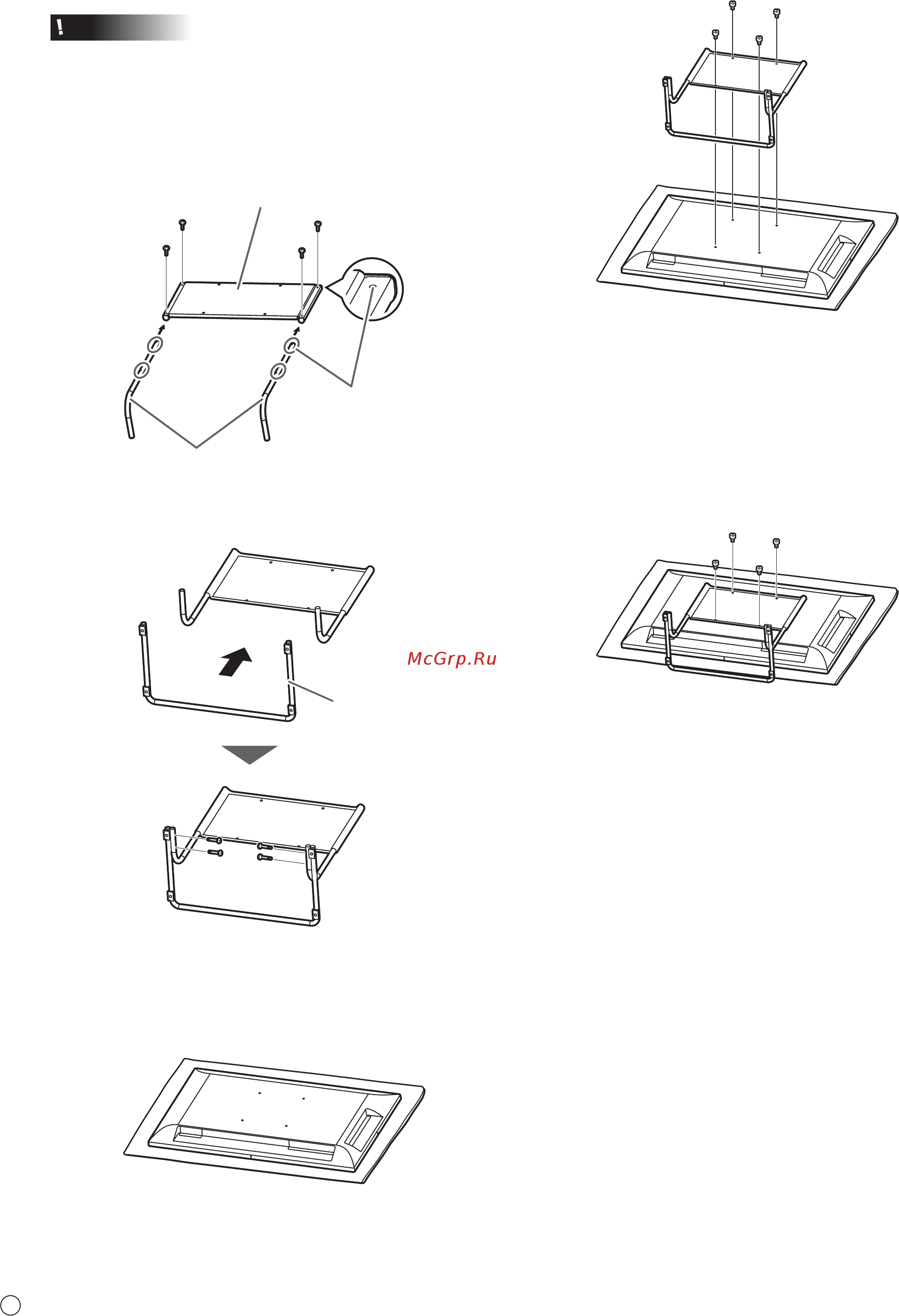 !

McGrp.Ru