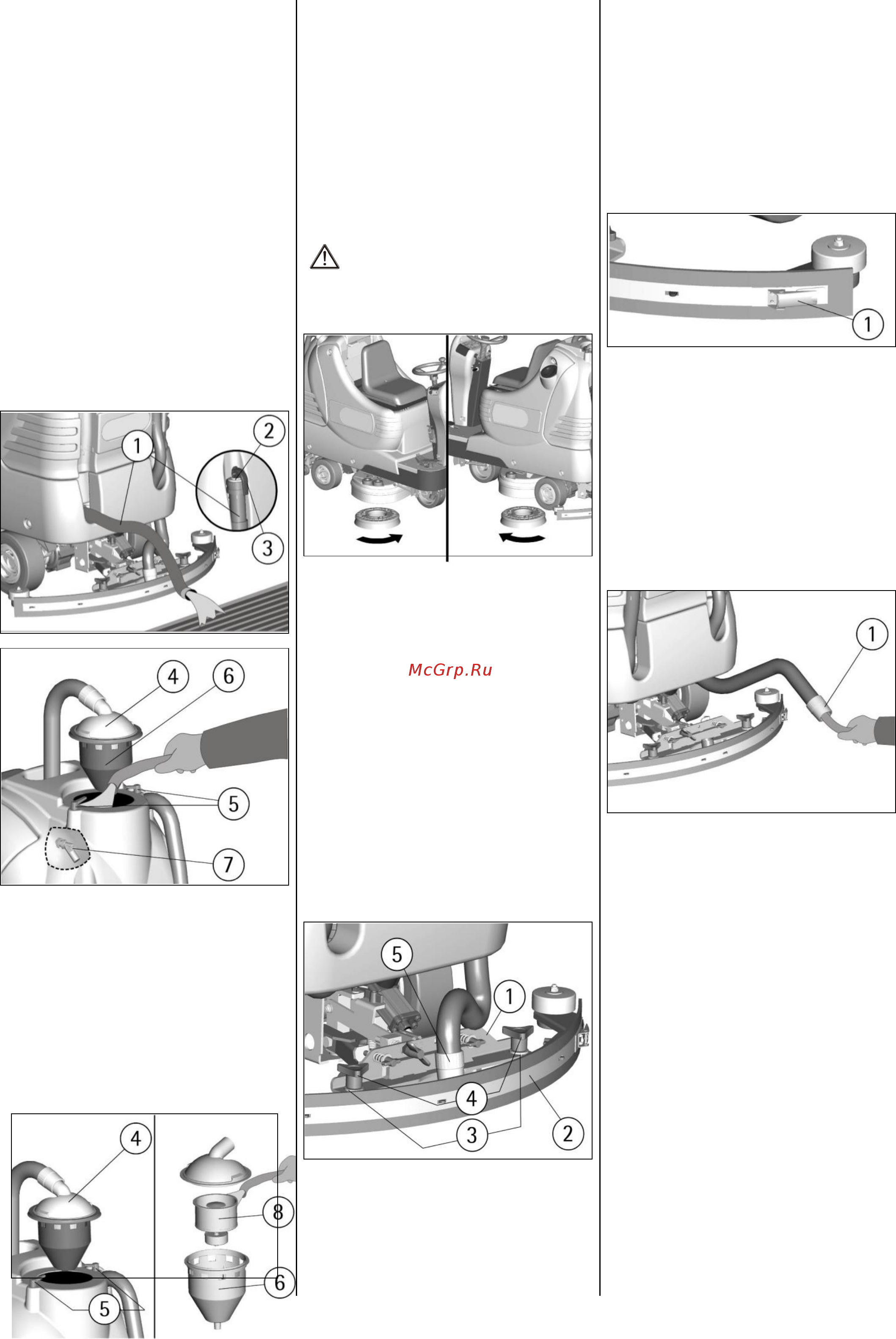 1
2
3

4
6
5
7

4
8
6
5

McGrp.Ru

5
1
4
3
2

1

1