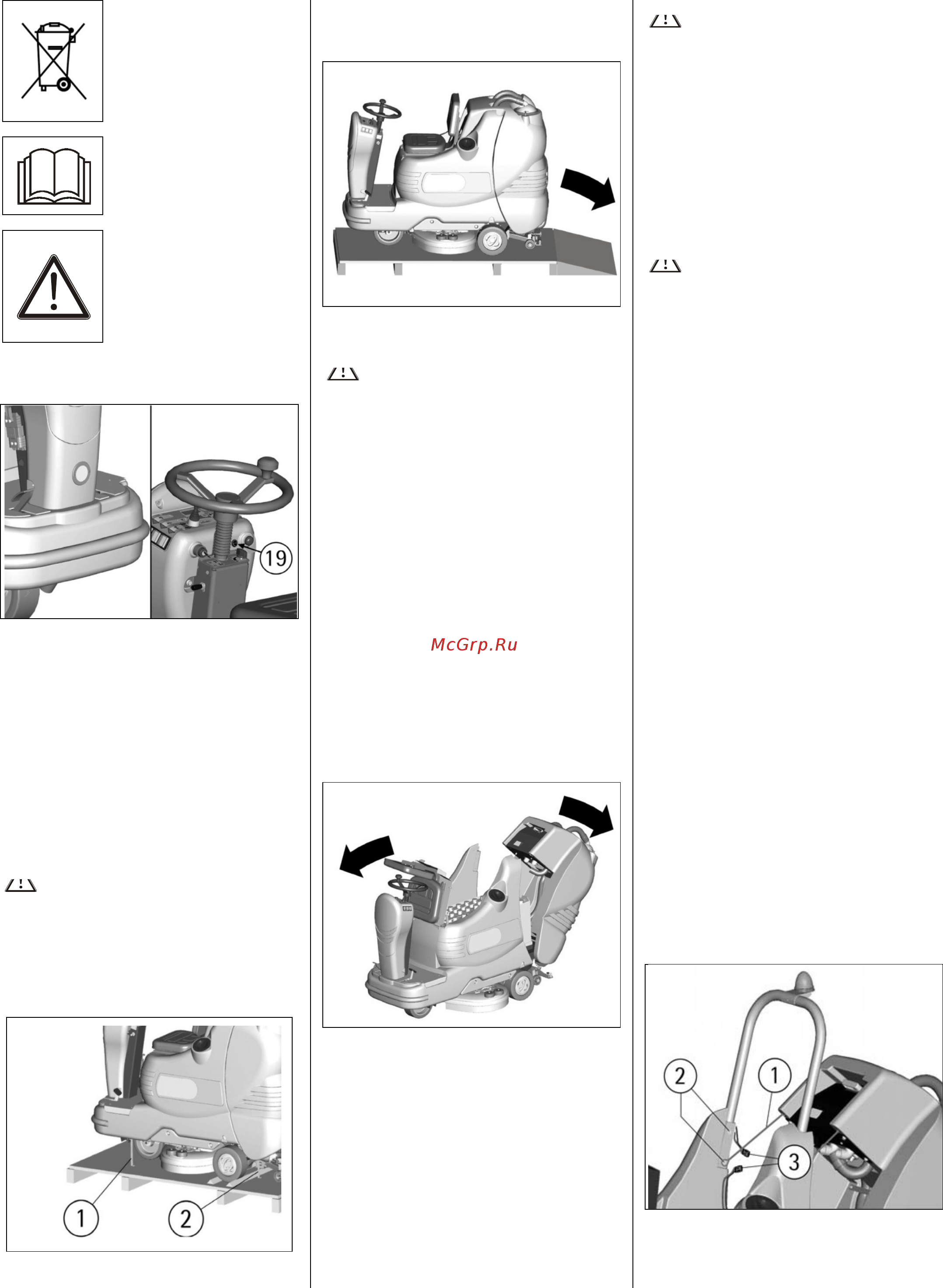 19

1

2

McGrp.Ru

2

1

3