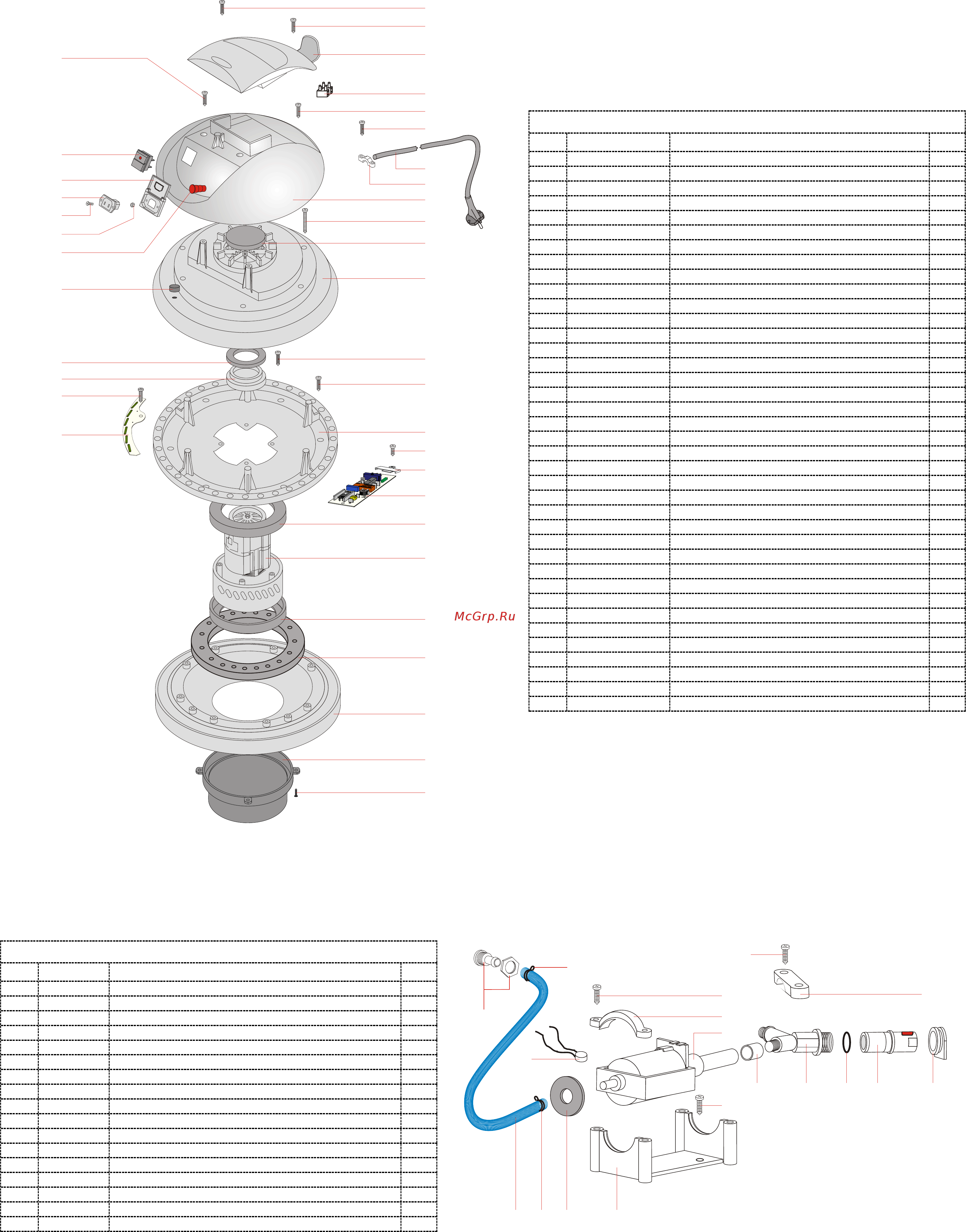 McGrp.Ru