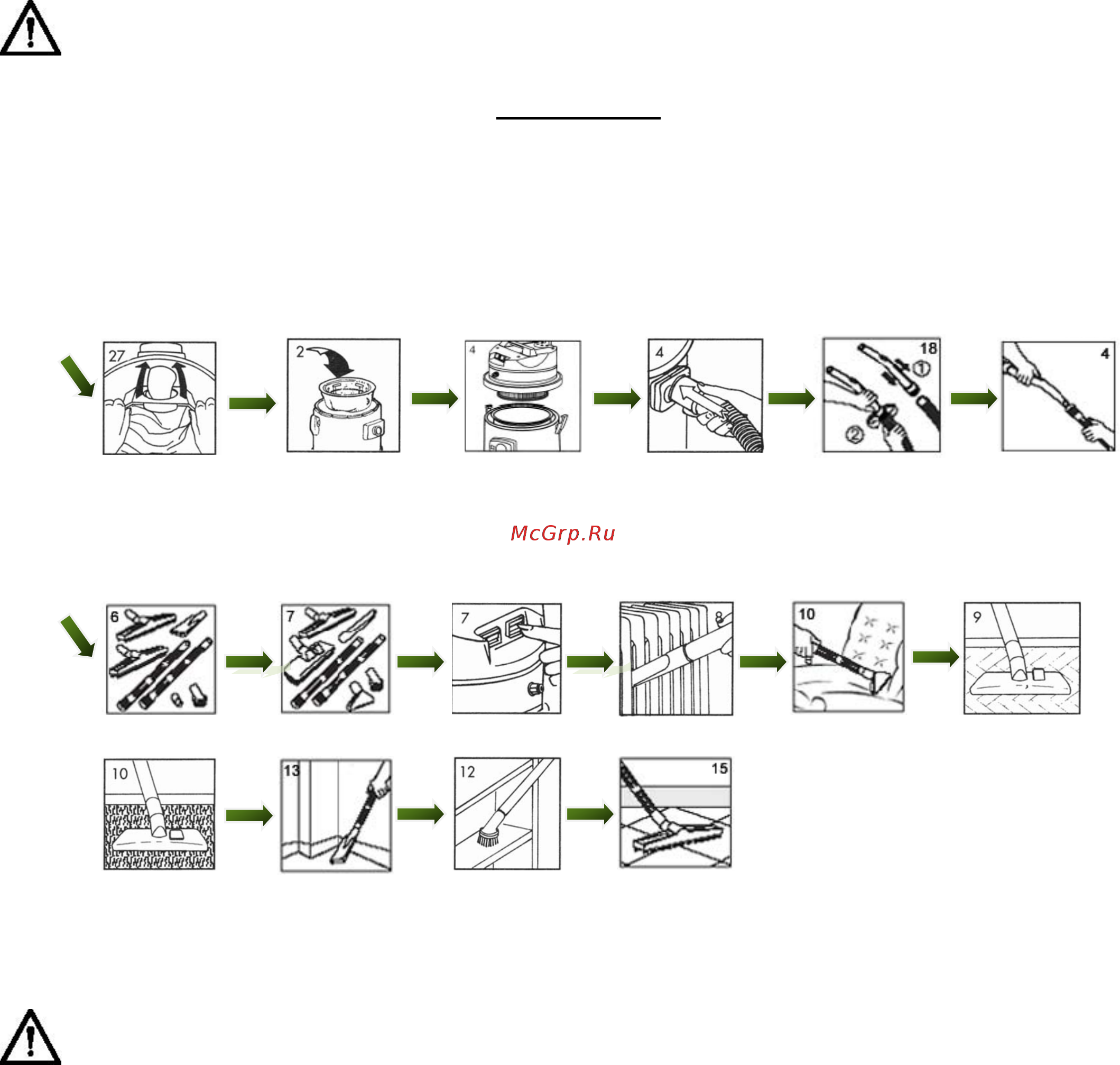 27

2

4

4

18

①

②

4

McGrp.Ru

6

7

7

8

10

9

10

13

12

15