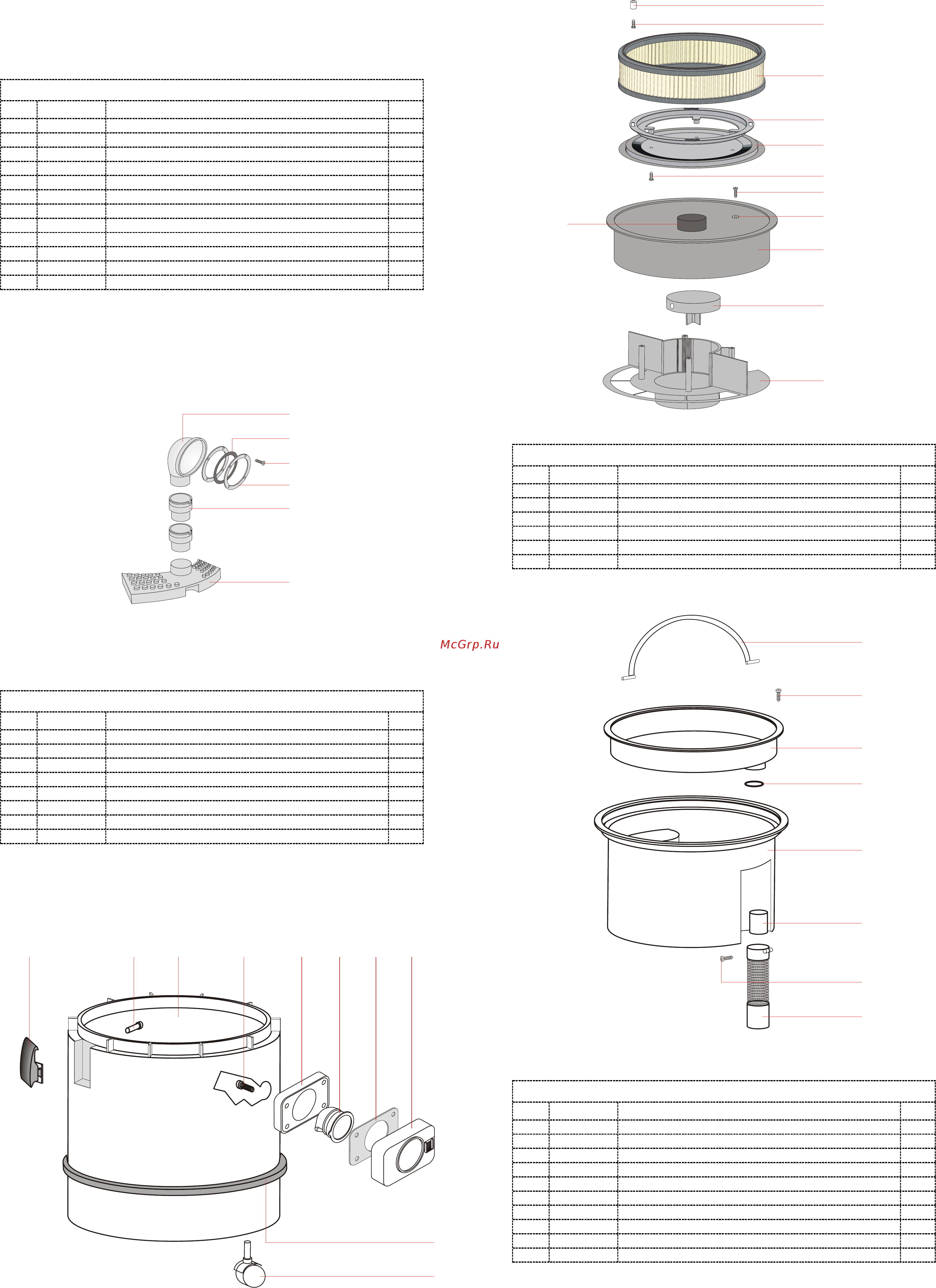 McGrp.Ru