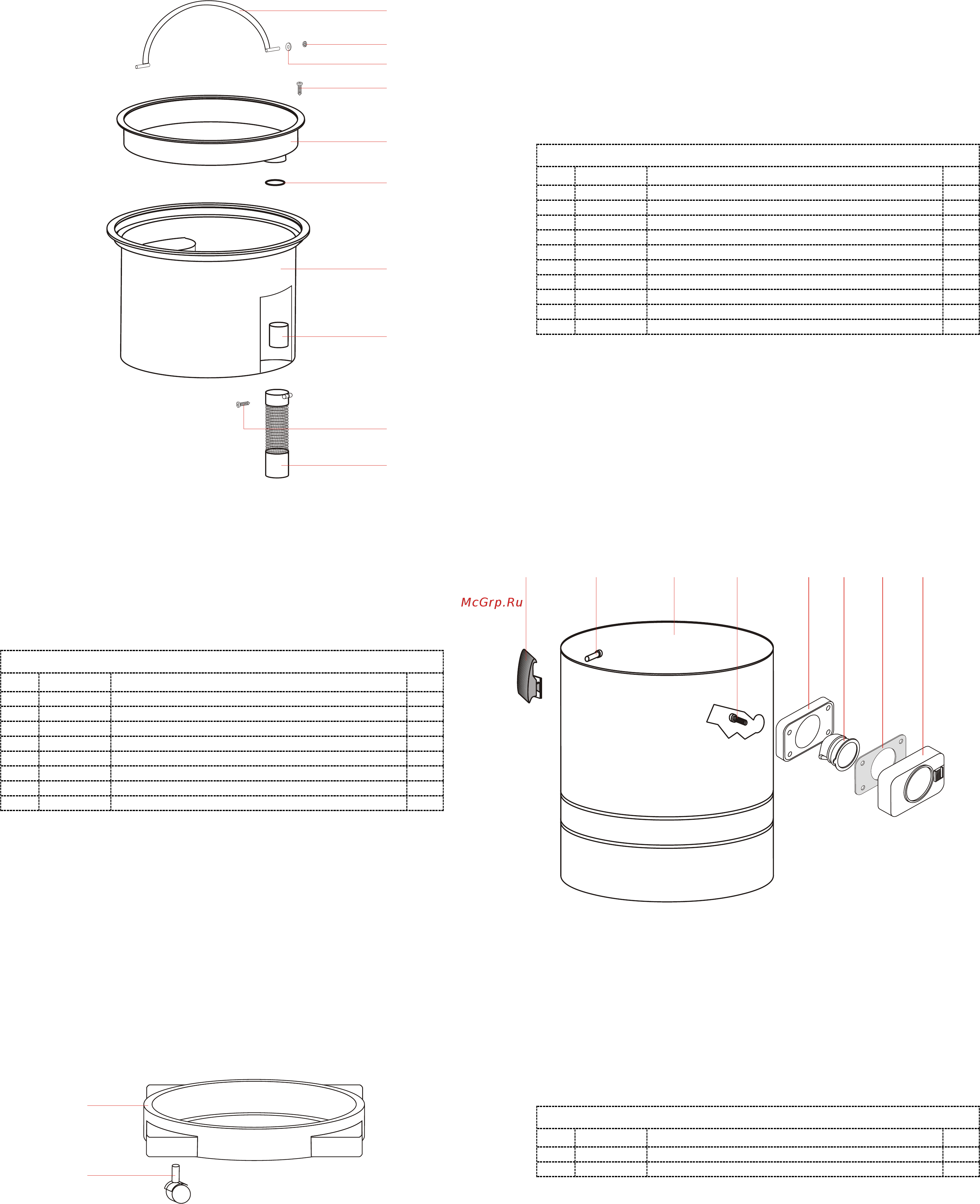 McGrp.Ru