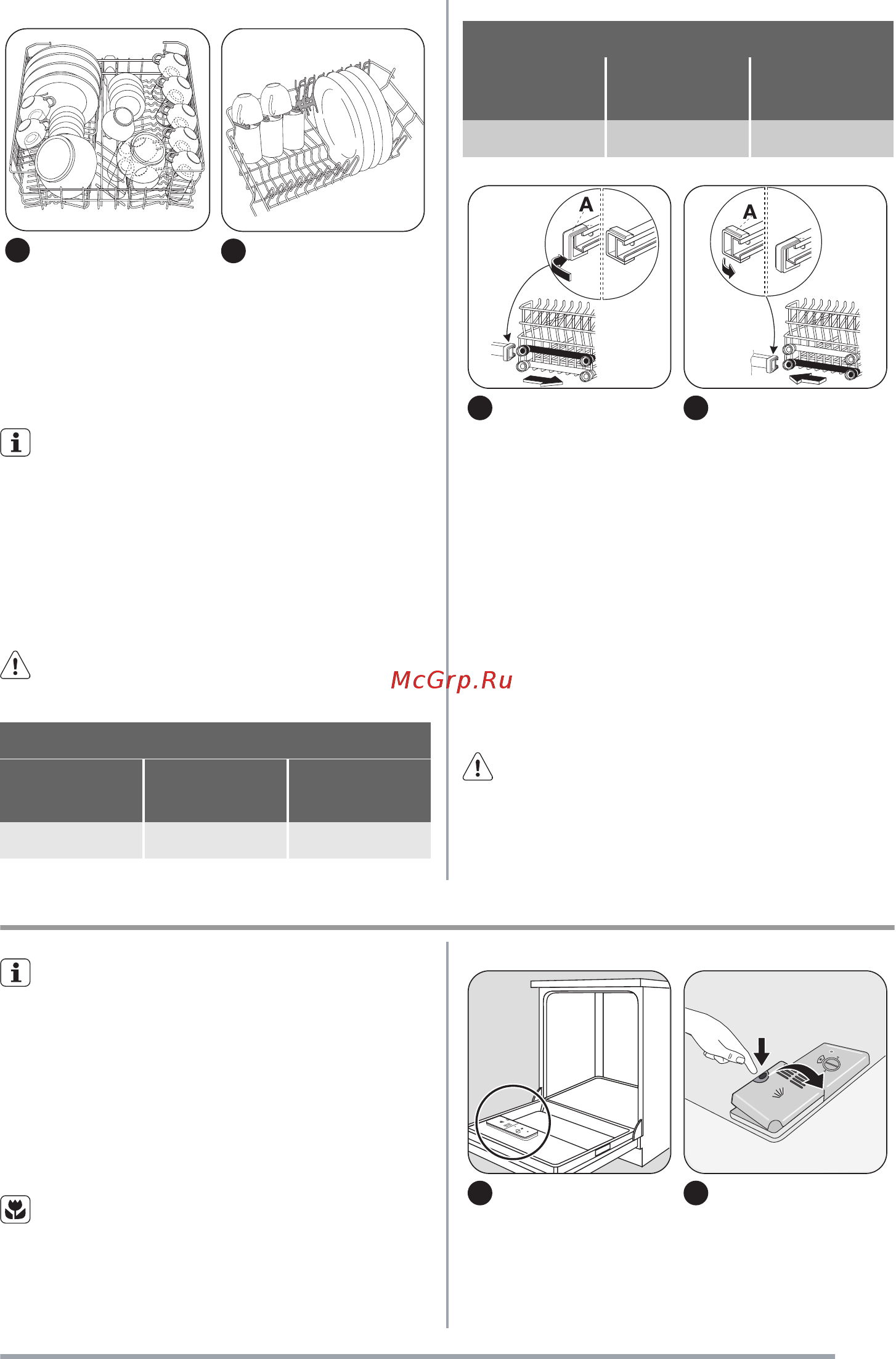 A

A

McGrp.Ru