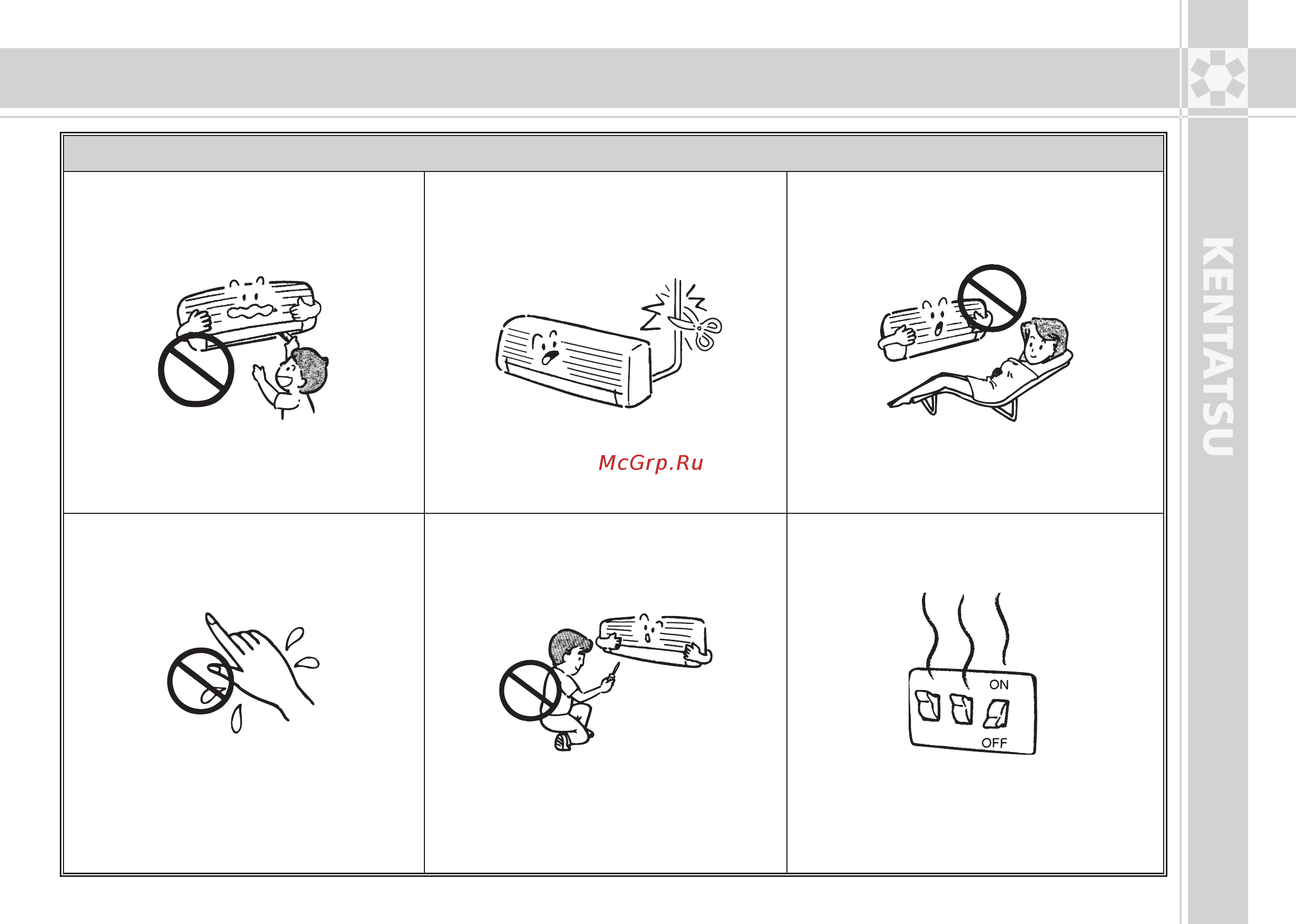 KENTATSU

McGrp.Ru

ON

OFF