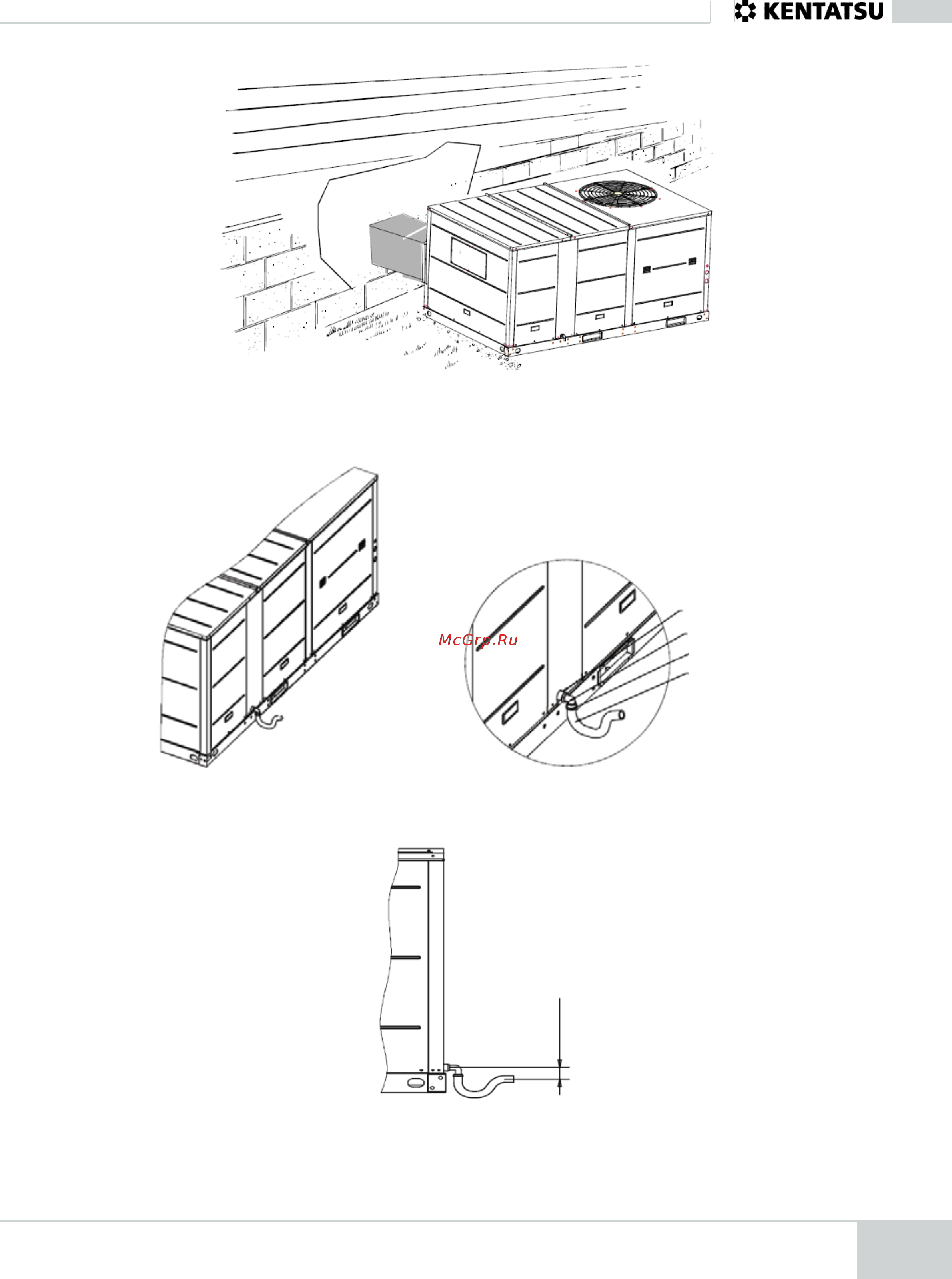 KENTATSU

McGrp.Ru