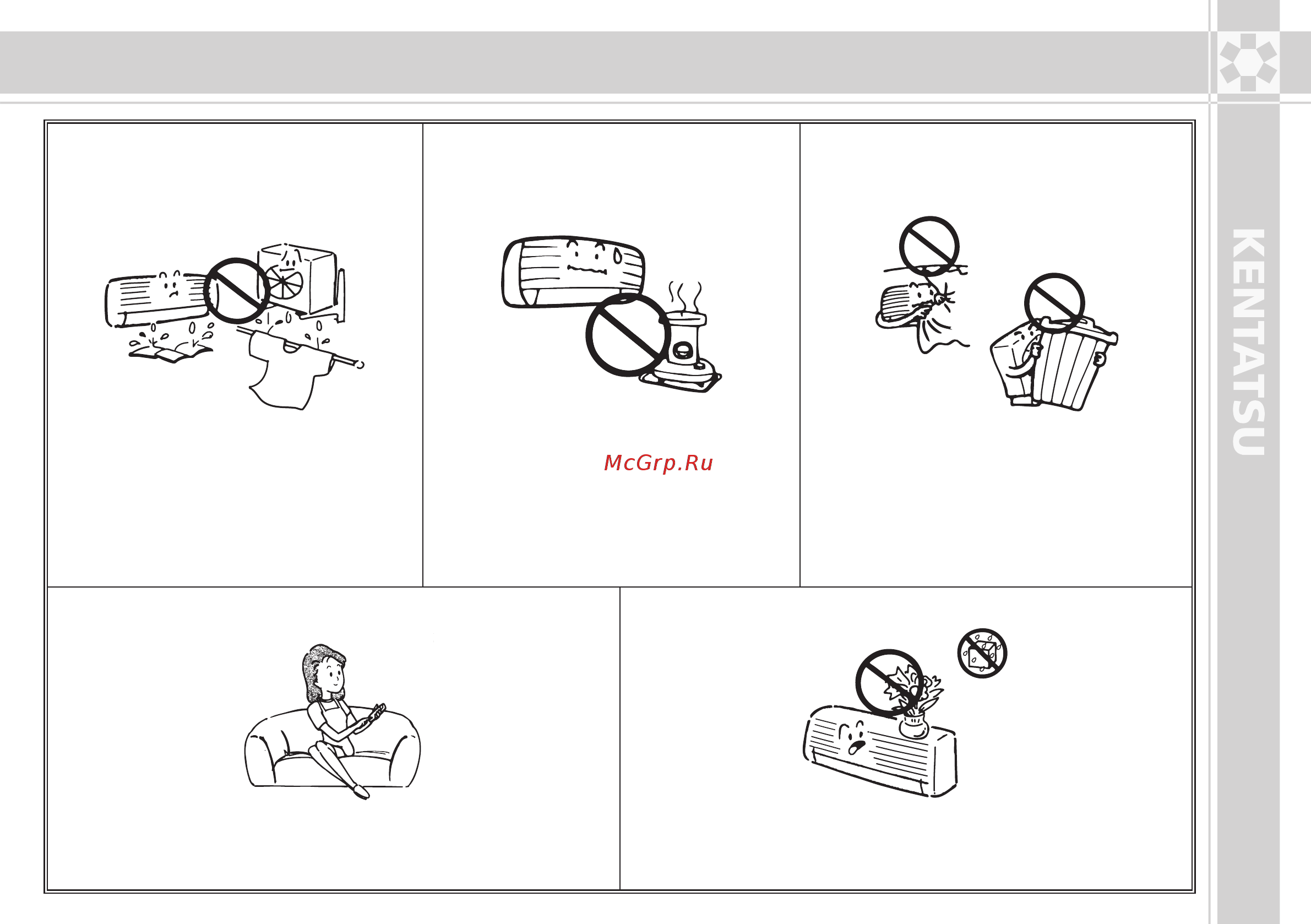 McGrp.Ru

KENTATSU