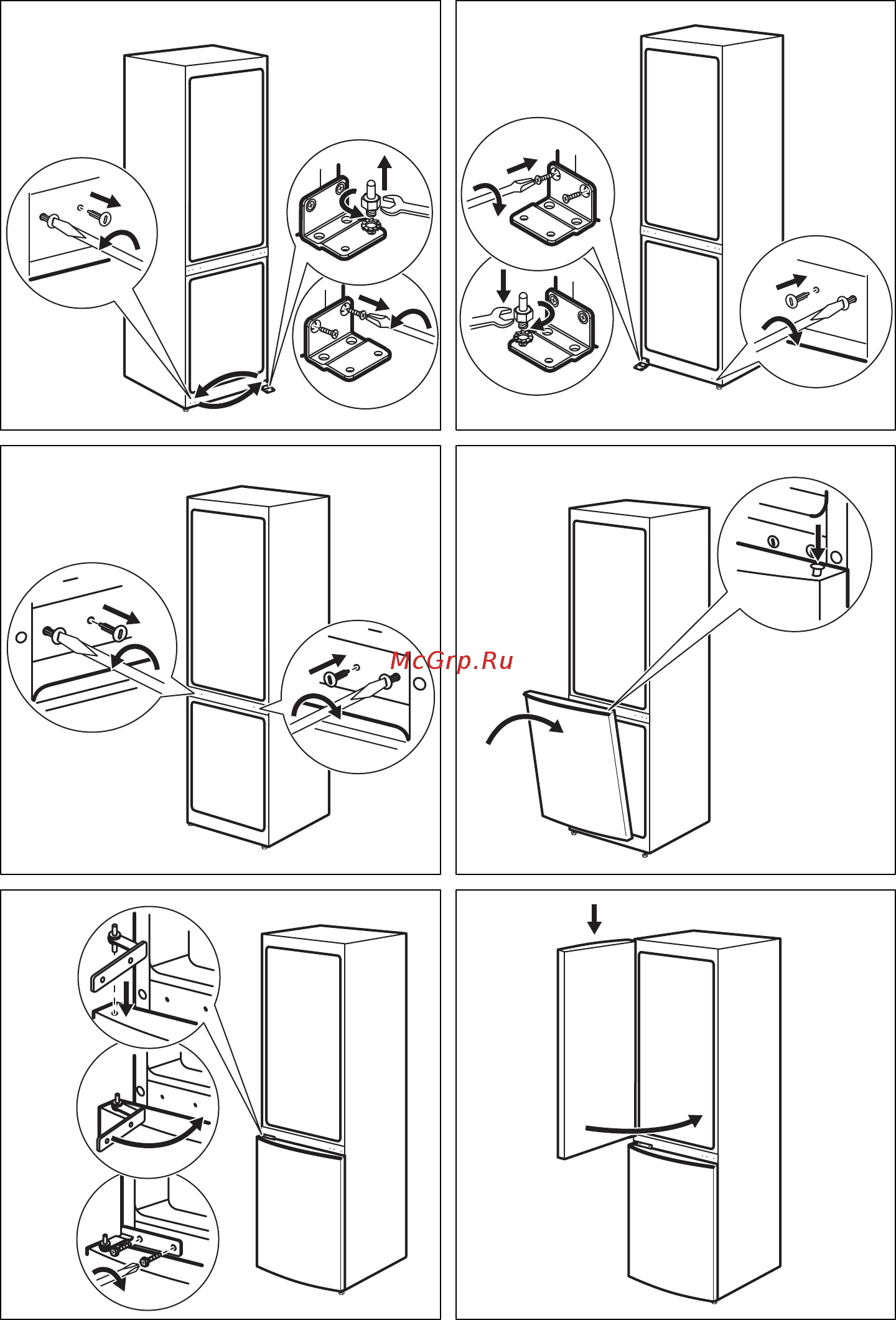 McGrp.Ru